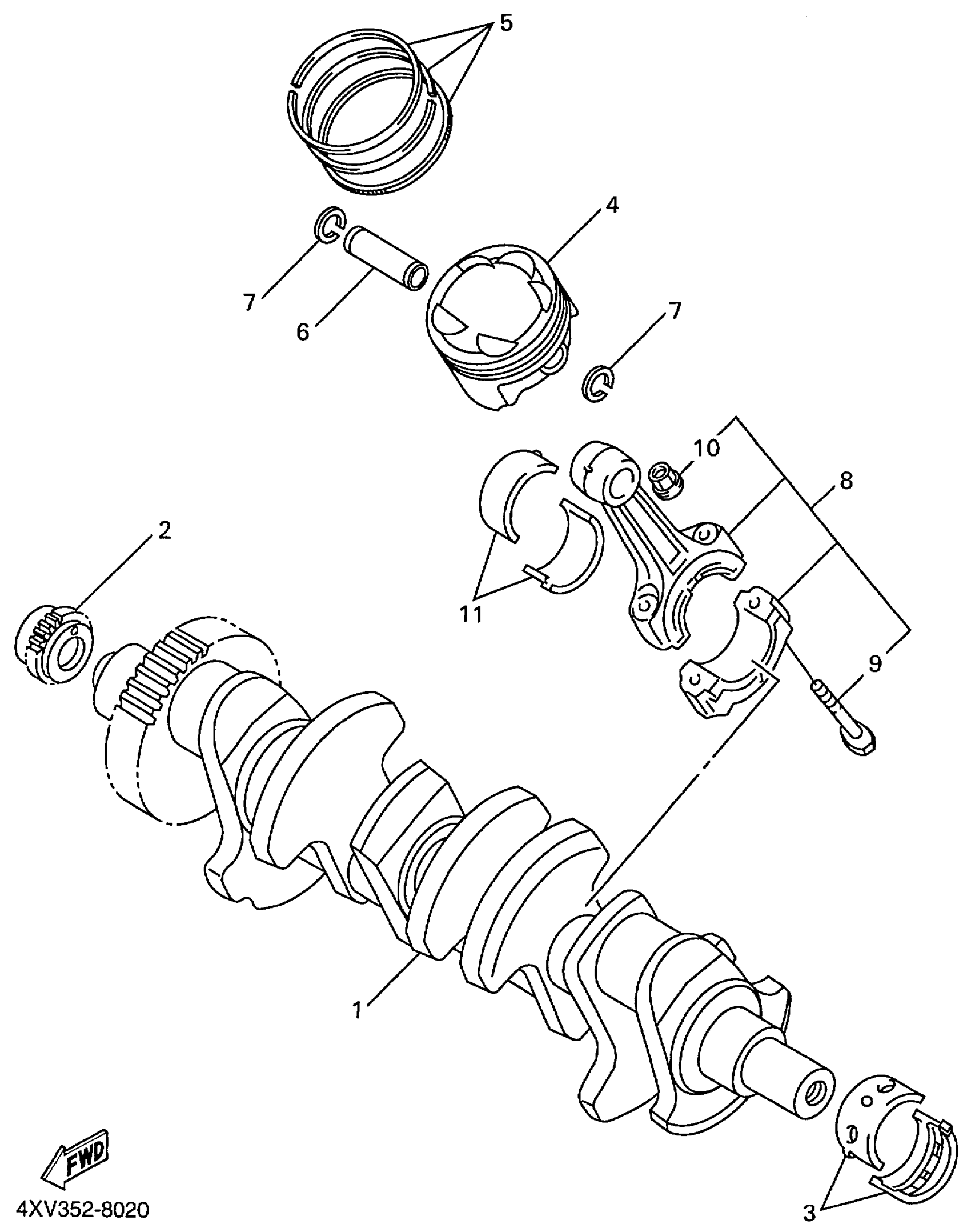 5
4
7
6
7
10
8
2
11
9
1
FWD
4XV352-8020
3