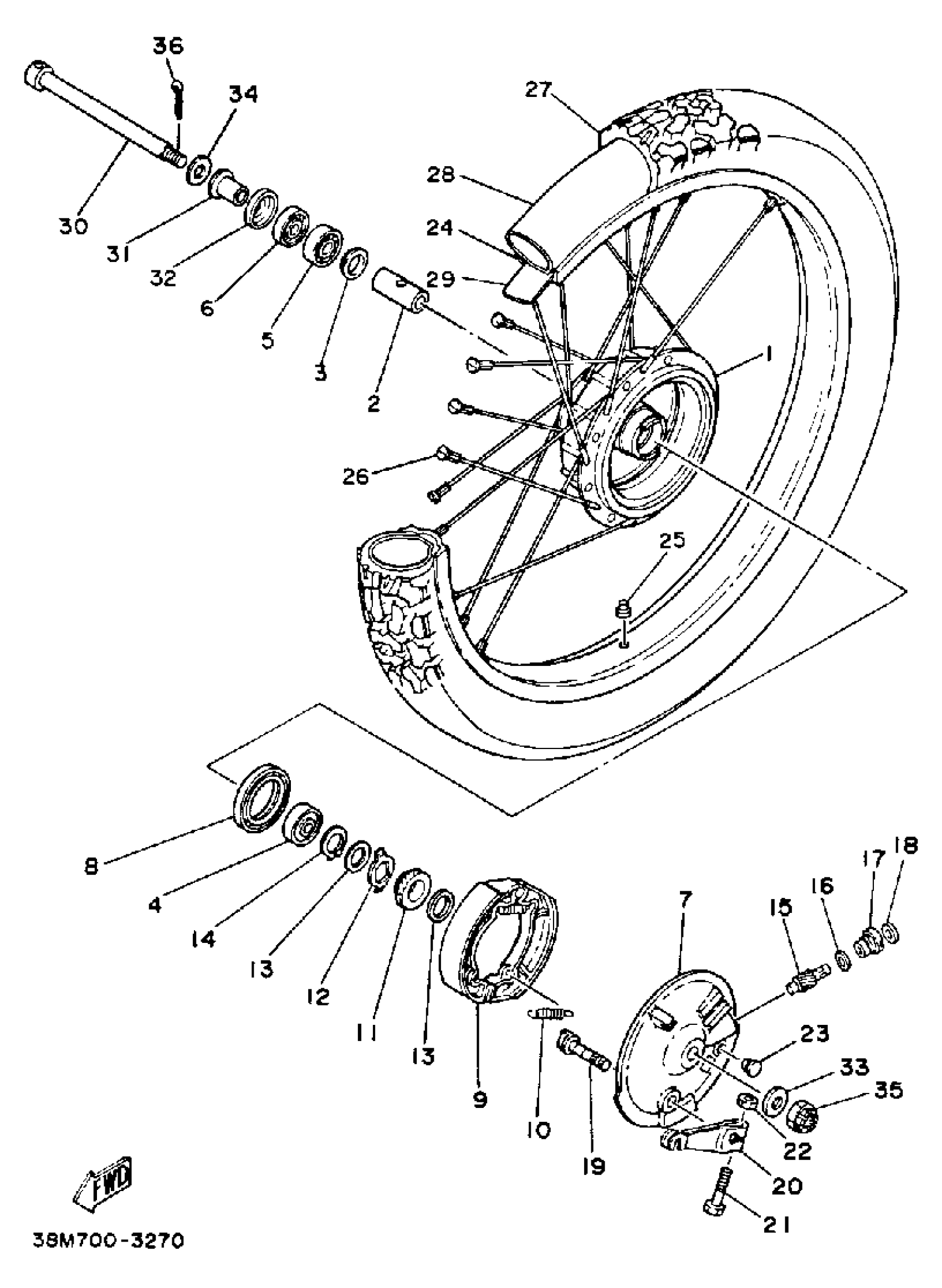 36
34
27
30
28
31
24
32
29
6
5
3
2
1
26
25
8
4
14
13
12
11
13
9
10
19
7
15
16
17
18
23
33
35
22
20
21
FWD
38M700-3270