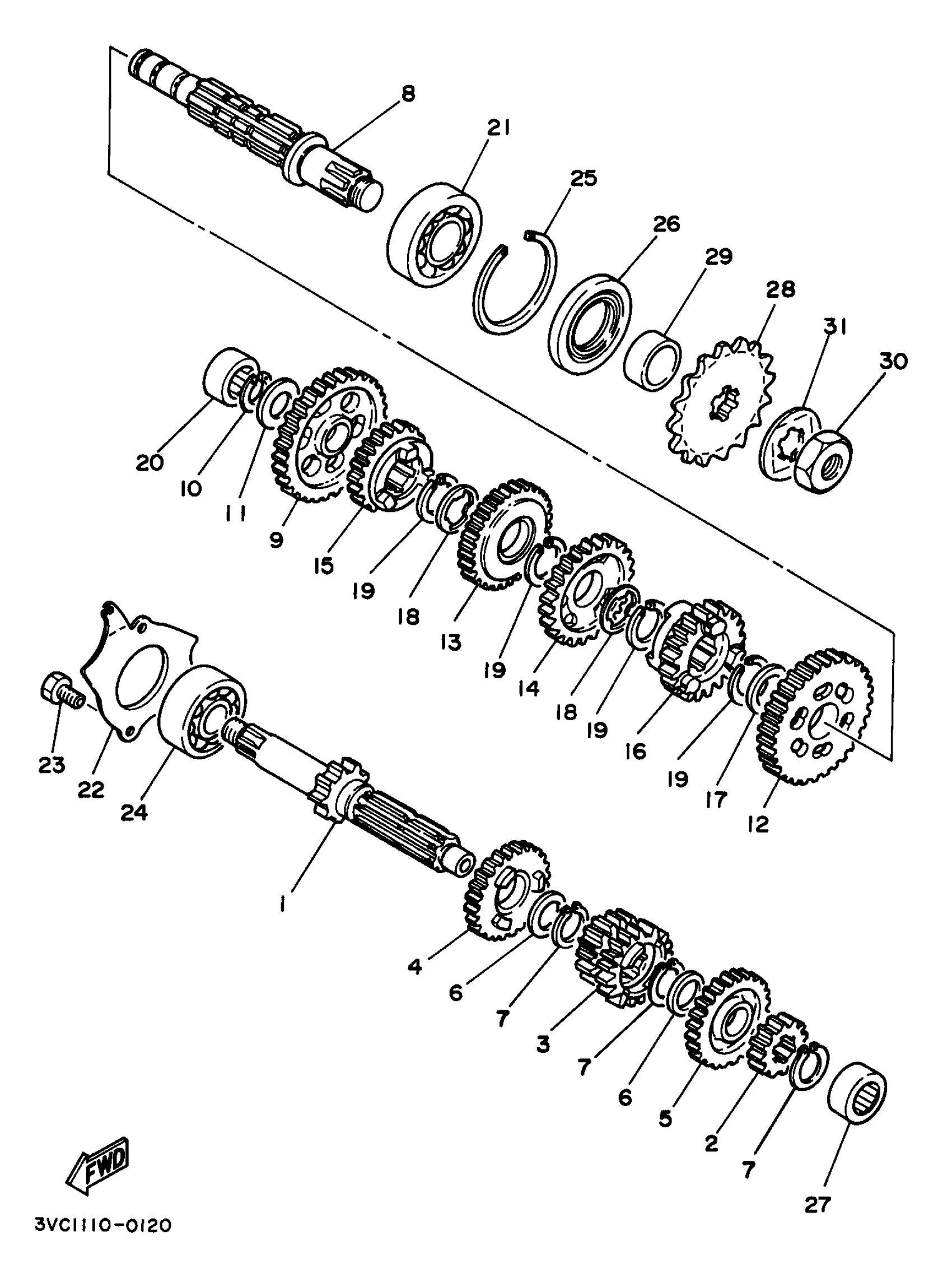 8
21
25
26
29
28
31
30
20
10
11
9
15
19
18
13
19
14
18
19
16
19
17
12
23
22
24
1
4
6
7
3
7
6
5
2
7
27
FWD
3VC1110-0120