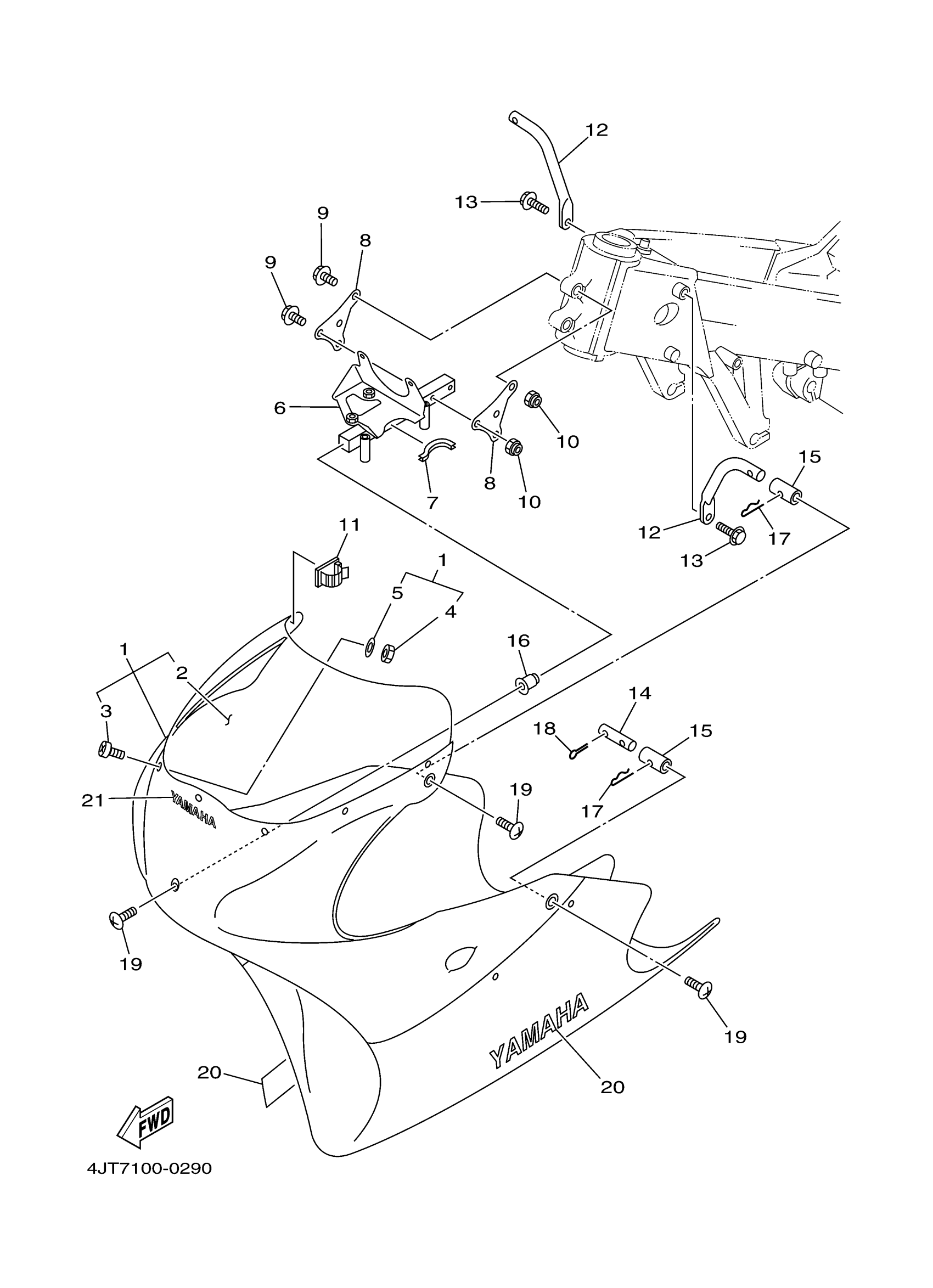 12
13
9
8
9
6
10
7
8
10
15
12
17
13
11
1
5
4
16
1
2
3
14
18
15
21
YAMAHA
19
17
19
19
YAMAHA
20
20
FWD
4JT7100-0290