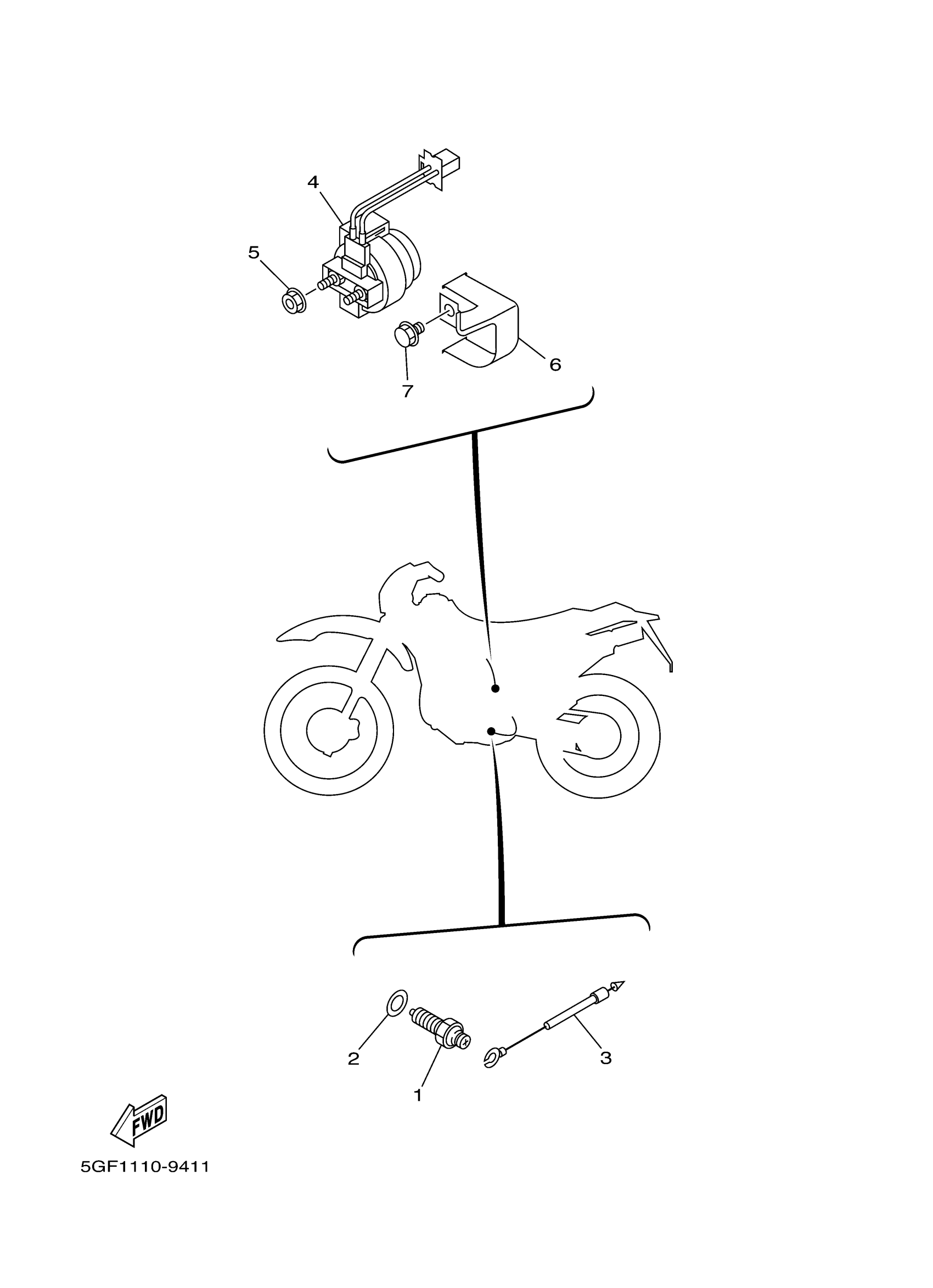 4

5

6

7

2

1

3

FWD

5GF1110-9411