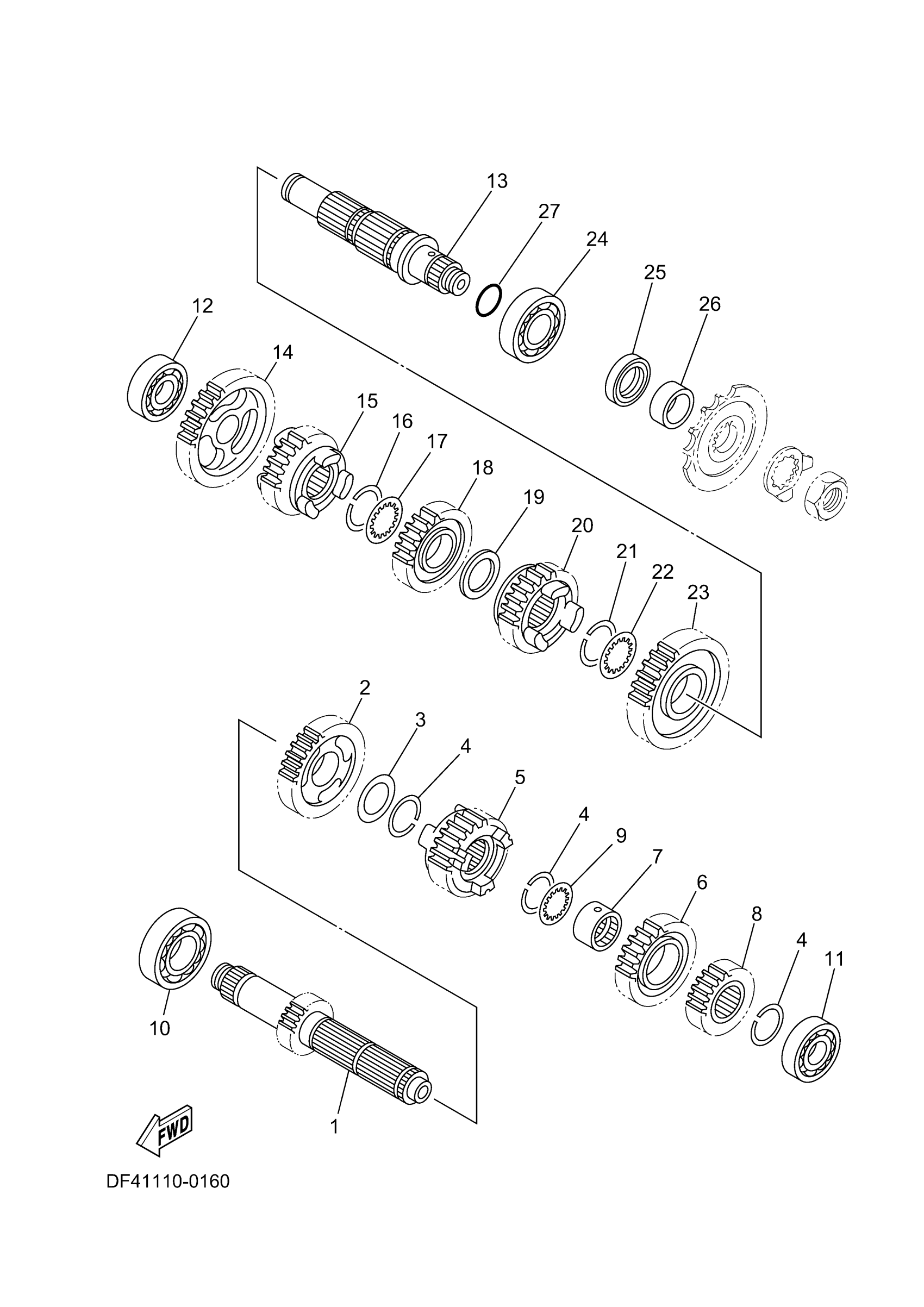 13
27
24
25
26
12
14
15
16
17
18
19
20
21
22
23
2
3
4
5
4
9
7
6
8
4
11
10
1
FWD
DF41110-0160