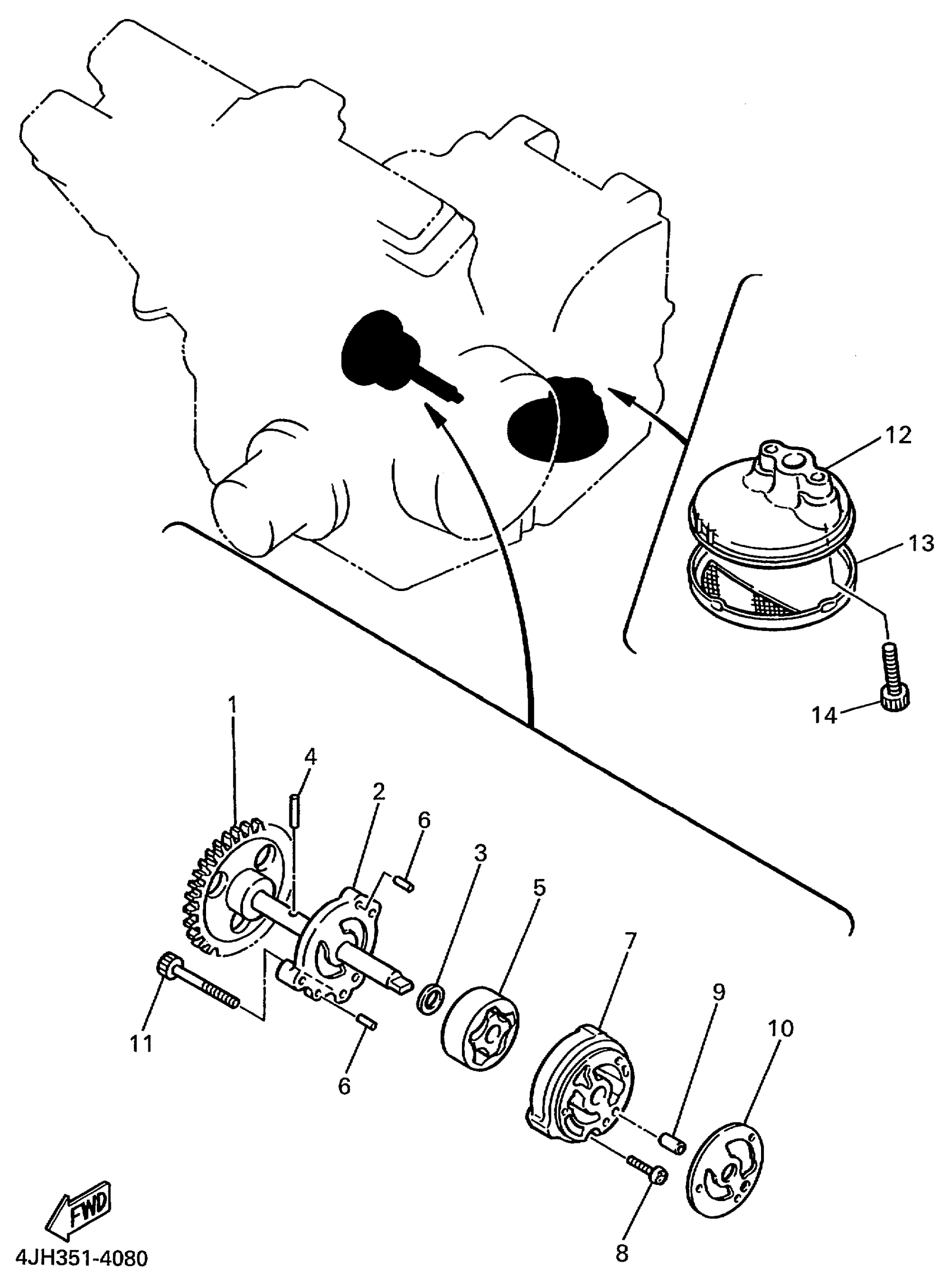 12
13
14
1
4
2
6
3
5
7
9
10
11
6
8
FWD
4JH351-4080