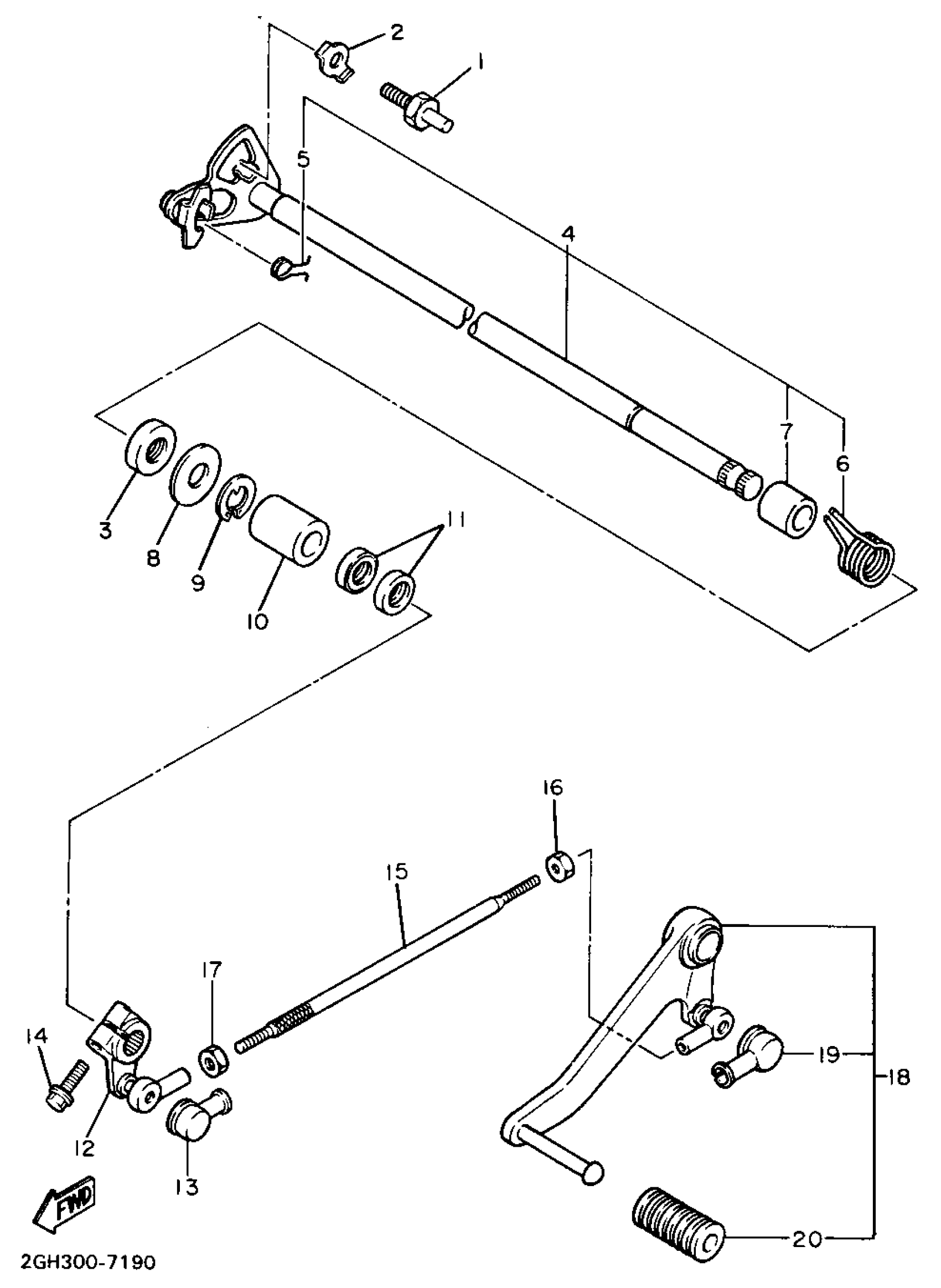 2
1
5
4
7
6
3
8
9
10
11
16
15
17
14
12
13
19
18
20
FWD
2GH300-7190