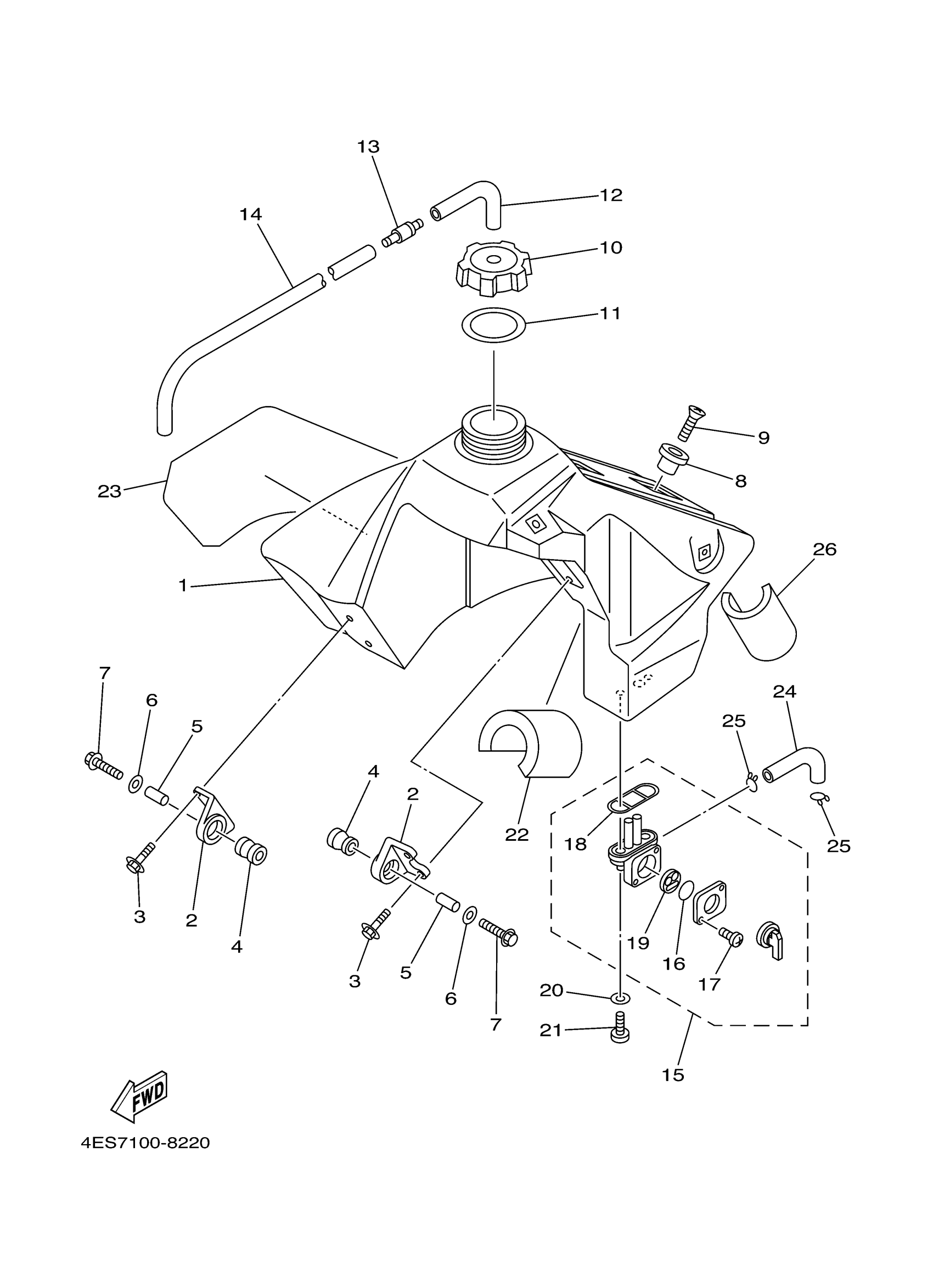 13
12
14
10
11
9
8
23
26
1
7
6
5
24
25
4
2
22
18
25
3
2
4
19
16
17
3
5
6
7
20
21
15
FWD
4ES7100-8220