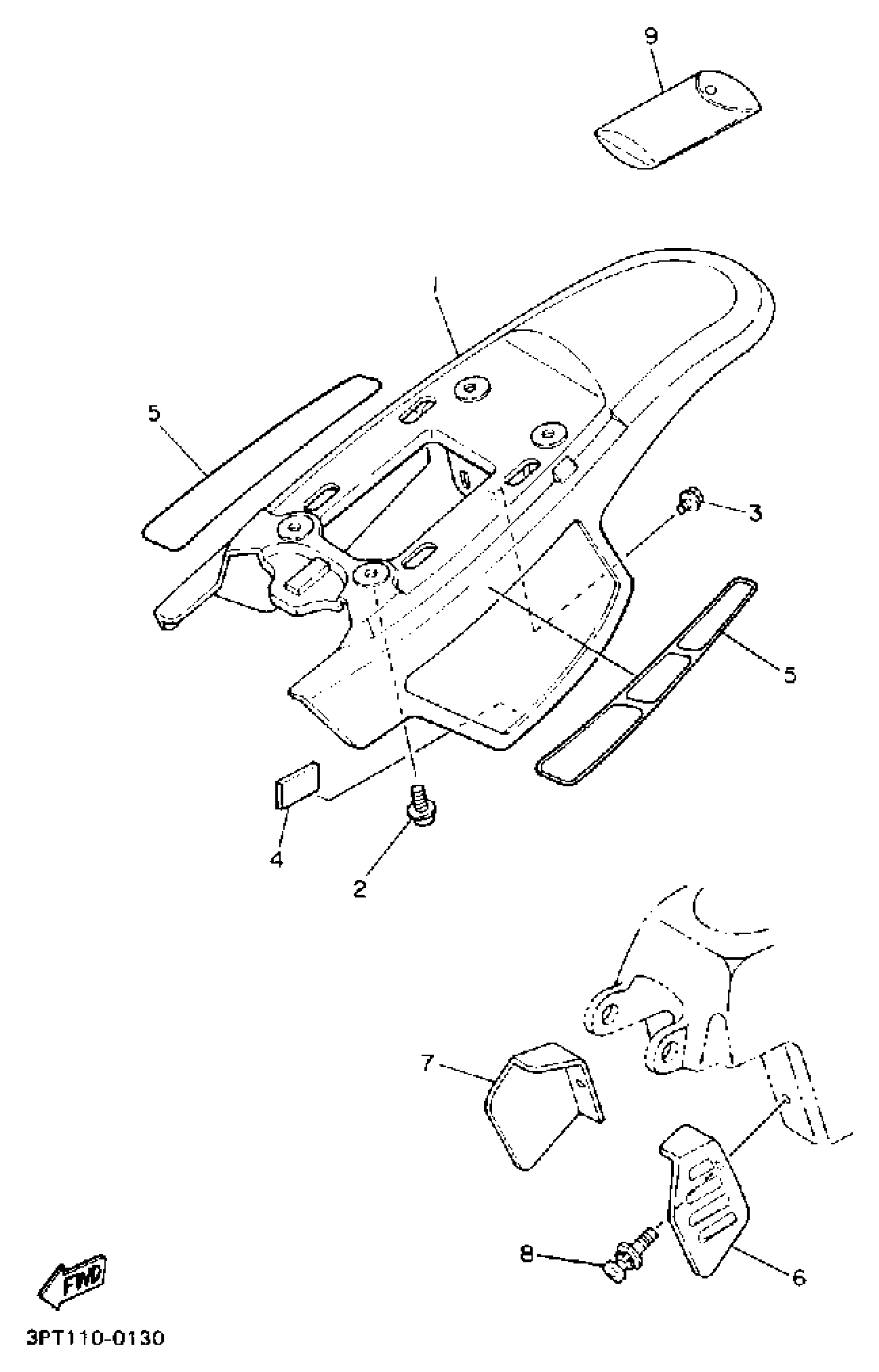 9

1

5

3

5

4

2

7

8

6

FWD

3PT110-0130