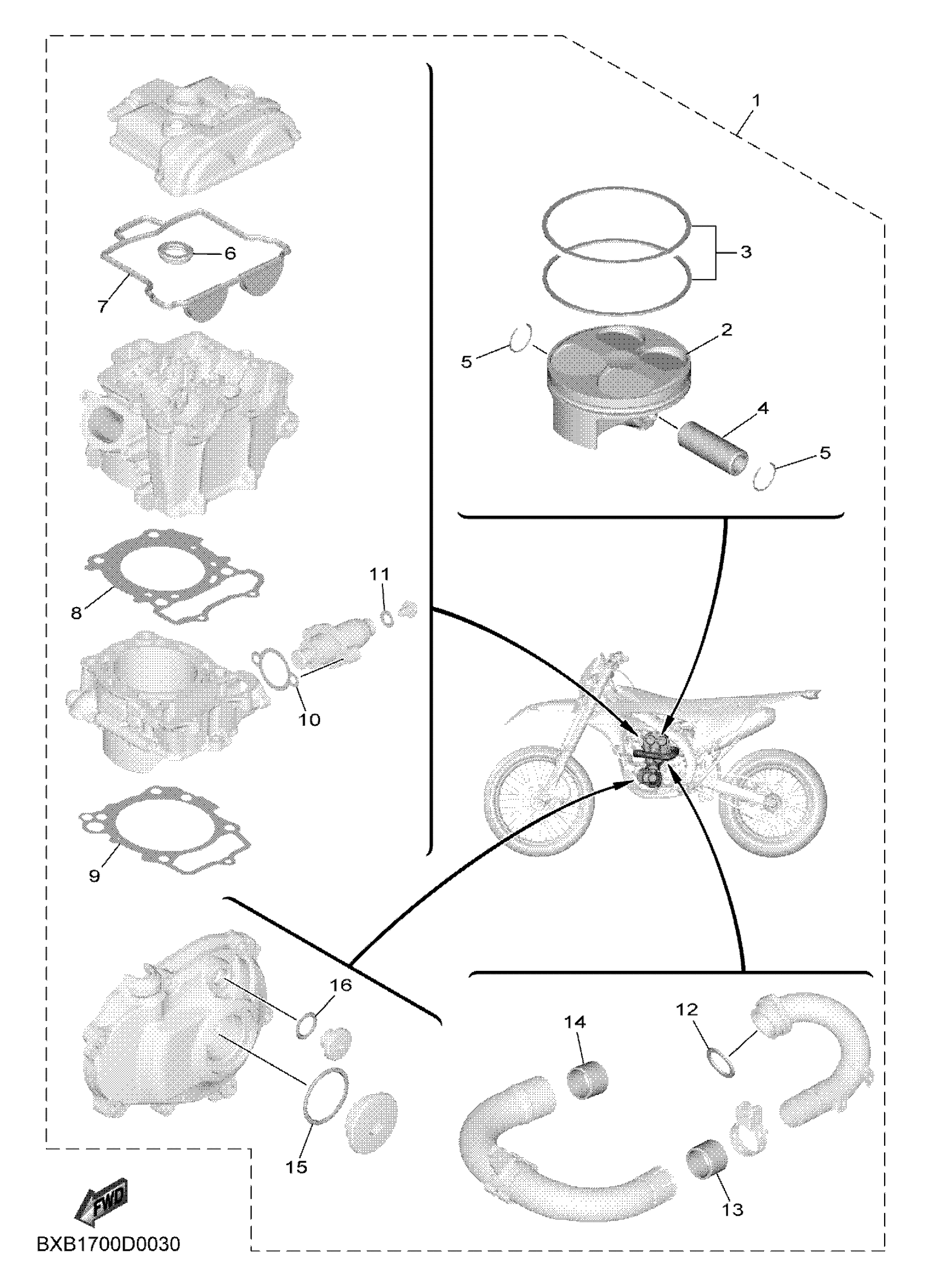 1
3
2
5
4
5
6
7
8
11
10
9
16
15
14
12
13
FWD
BXB1700D0030