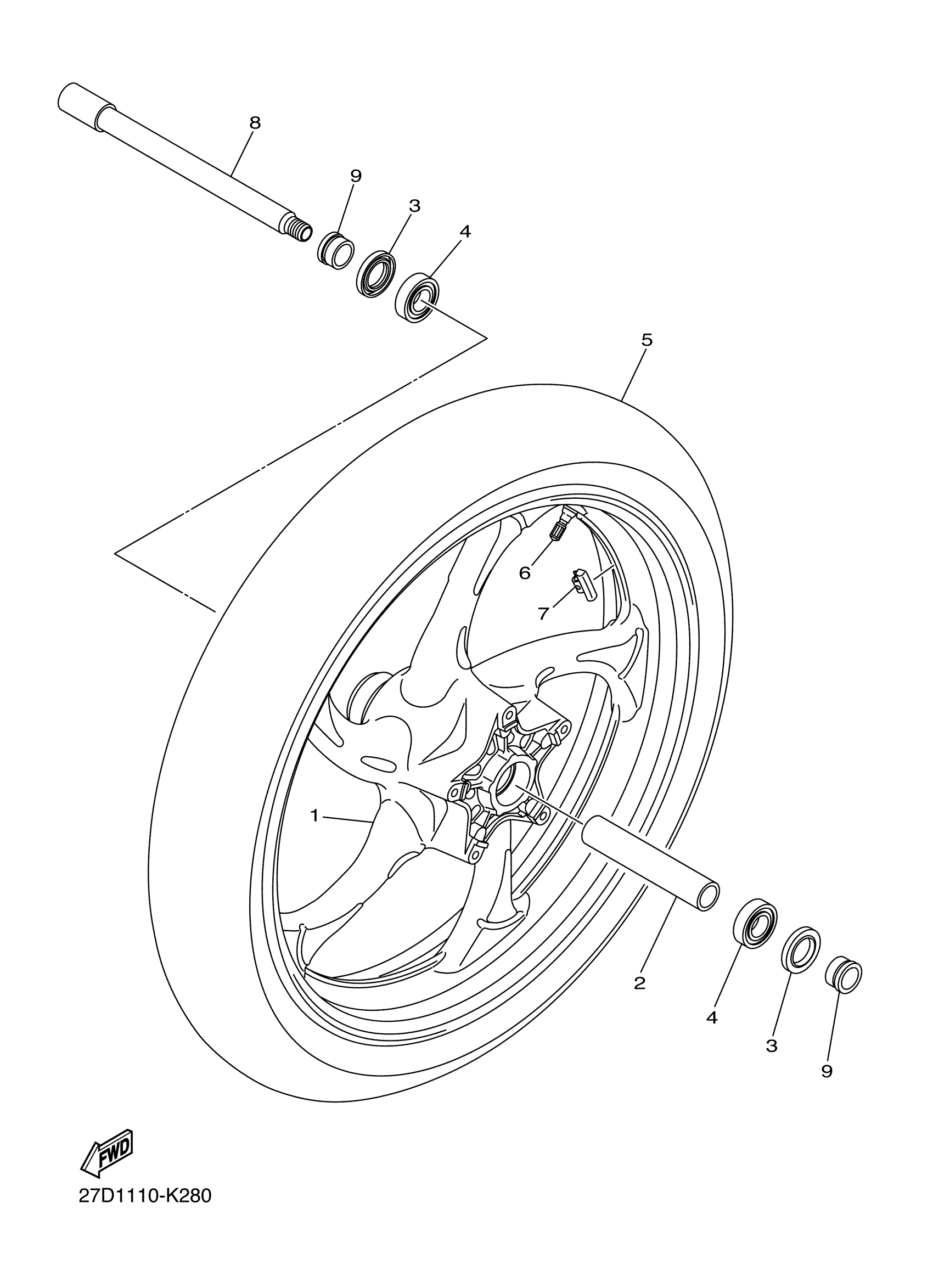 8
9
3
4
5
6
7
1
2
4
3
9
FWD
27D1110-K280