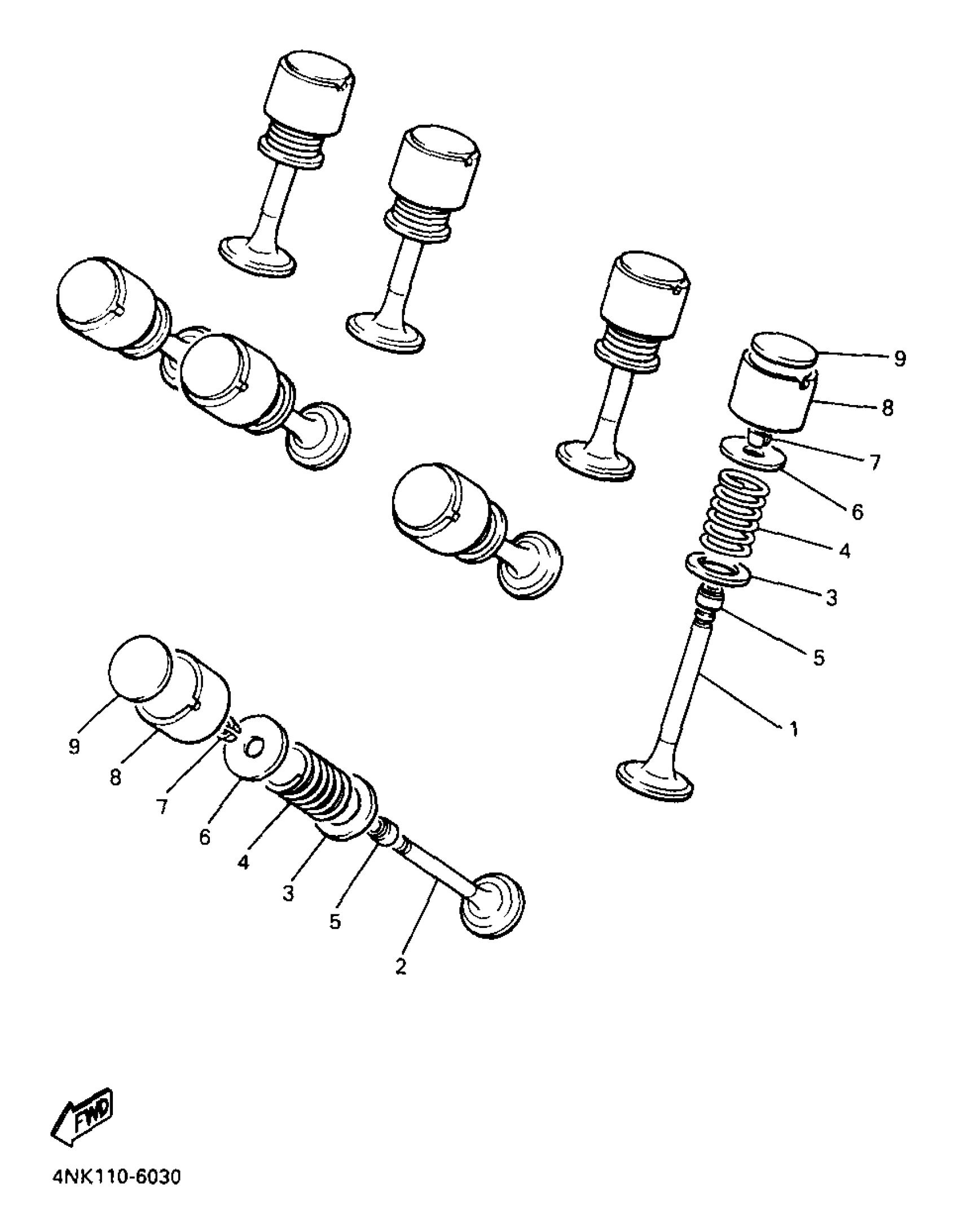 9
8
7
6
4
3
5
1

9
8
7
6
4
3
5
2

FWD

4NK110-6030