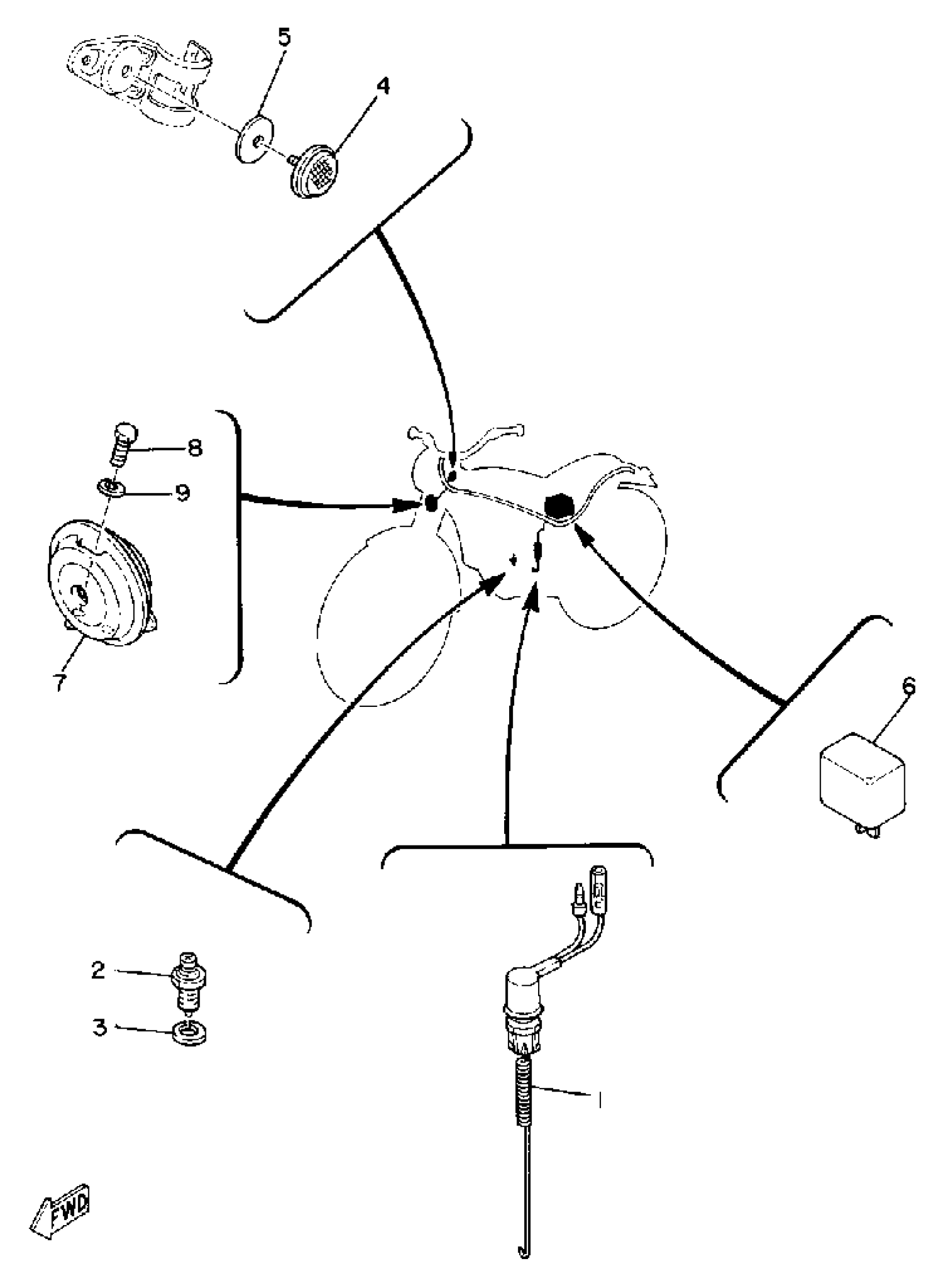 5
4
8
9
7
6
2
3
1
FWD