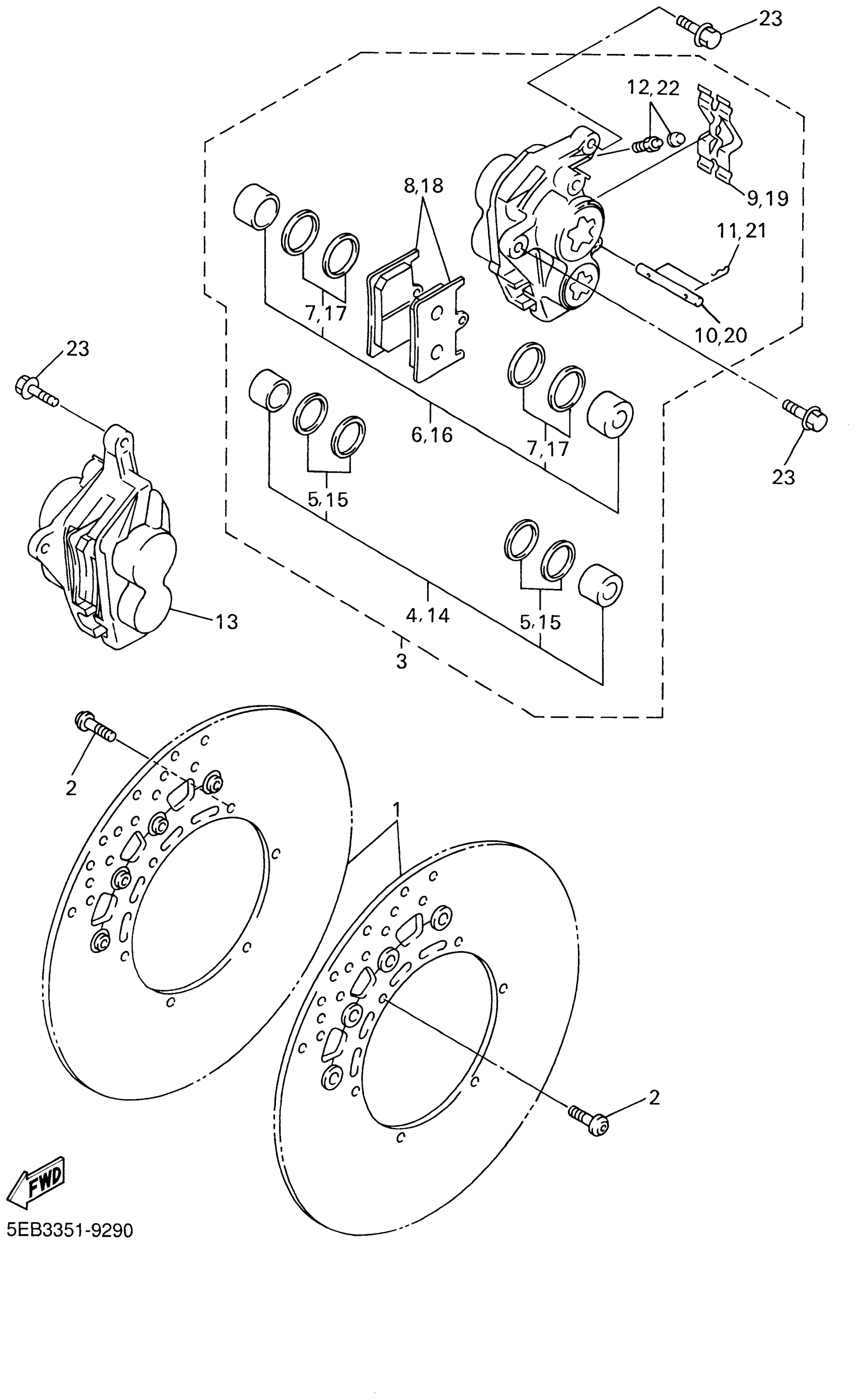 23

12,22

8,18

9,19

11,21

7,17

10,20

23

6,16

7,17

23

5,15

13

4,14

5,15

3

2

1

2

FWD

5EB3351-9290