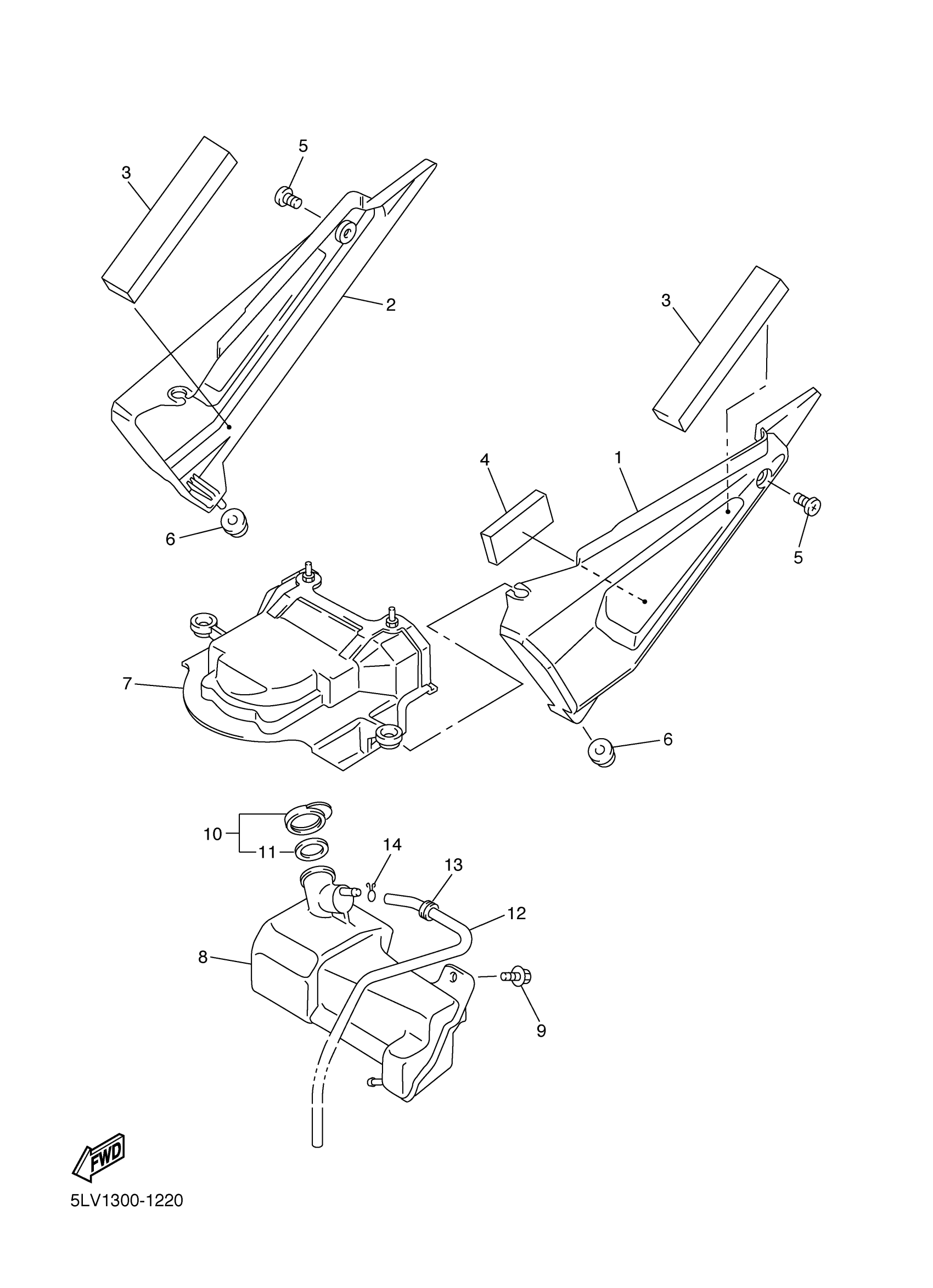 3
5
2
3
4
1
5
6
7
6
10
11
14
13
12
8
9
FWD
5LV1300-1220