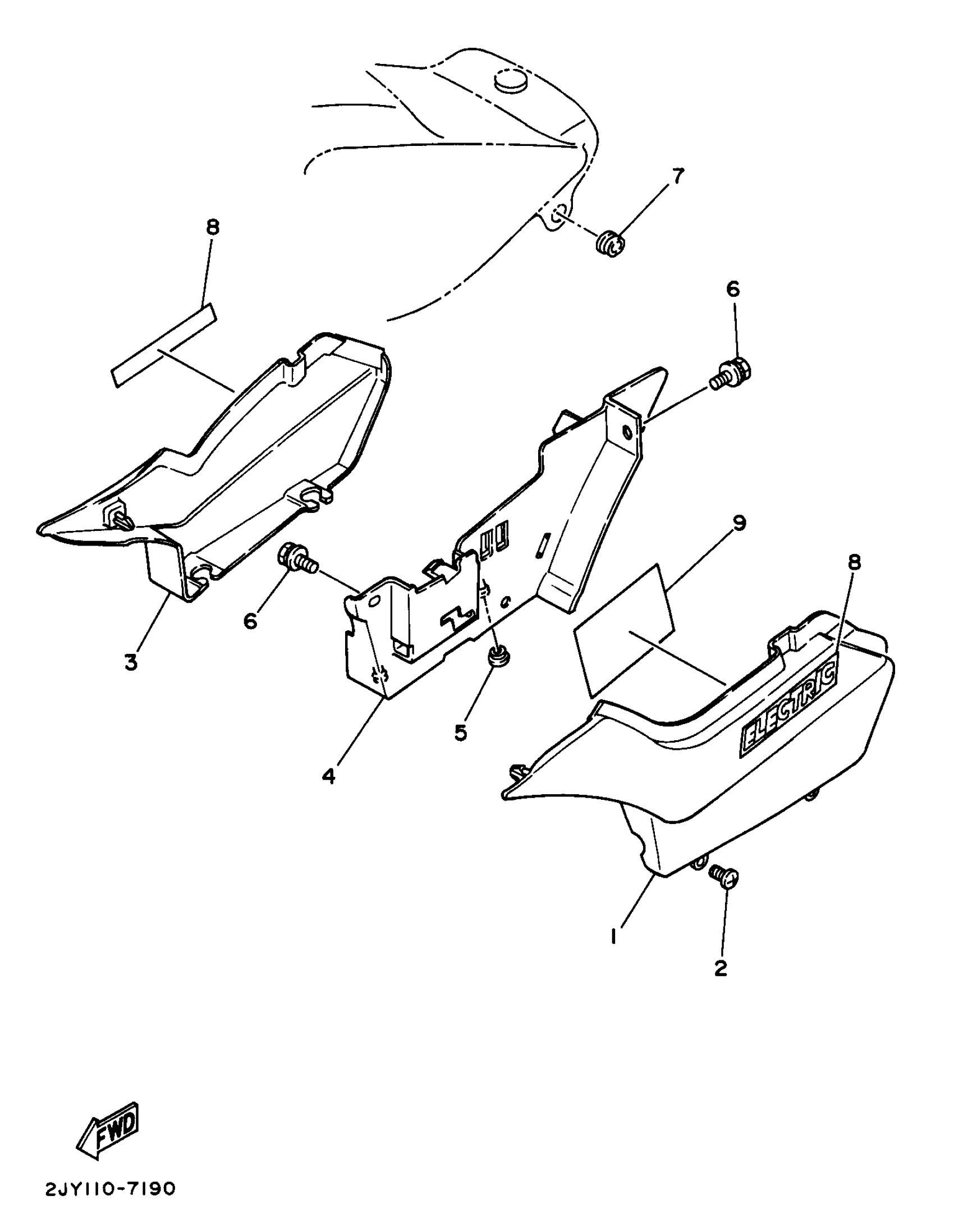 7

8

6

9

8

6

3

5

4

ELECTRIC

1

2

FWD

2JY110-7190