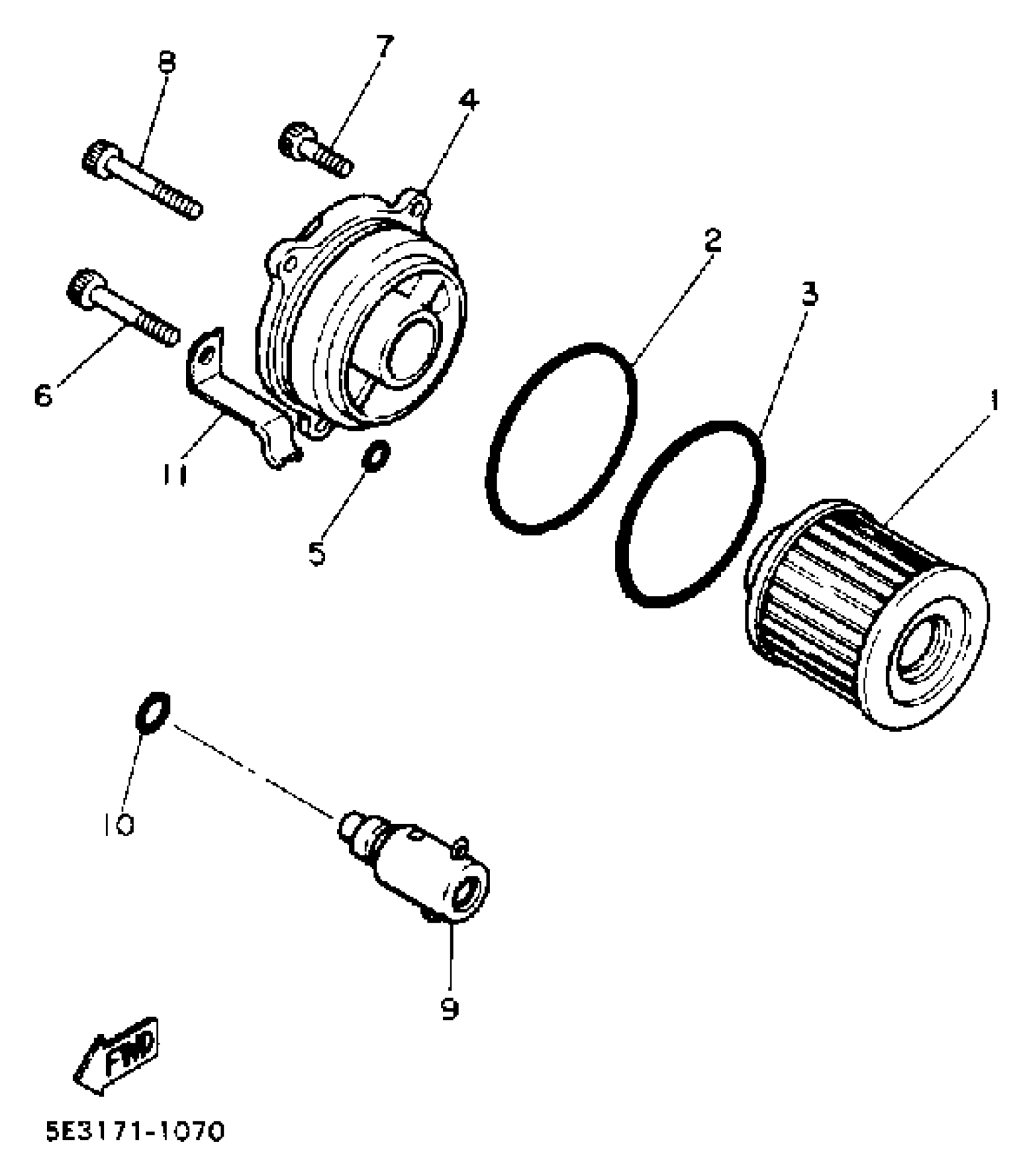 8
7
4
2
3
6
1
11
5
10
9
FWD
5E3171-1070