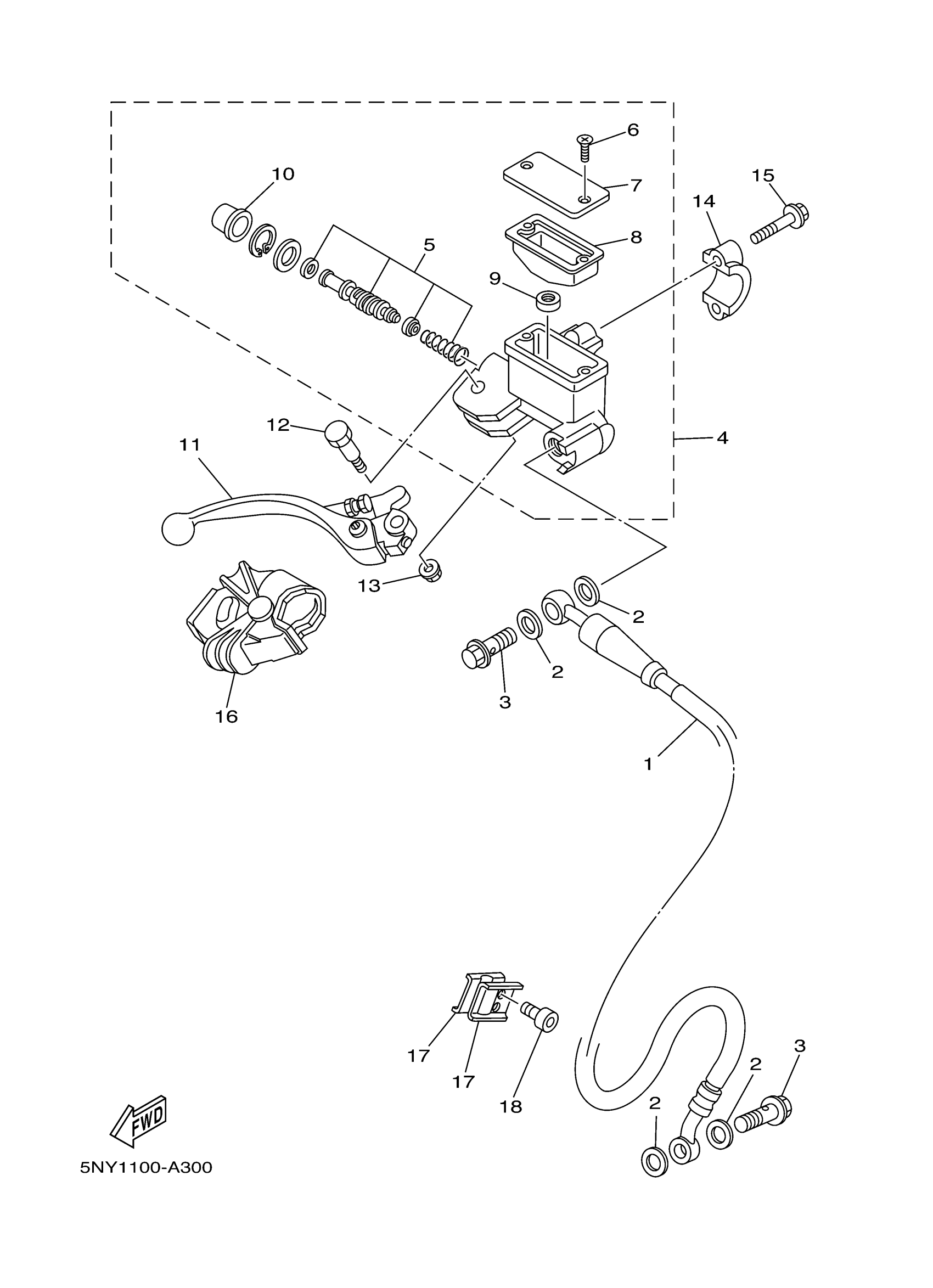 6
10
7
15
14
8
5
9
12
4
11
13
2
2
3
16
1
17
17
18
3
2
2
FWD
5NY1100-A300