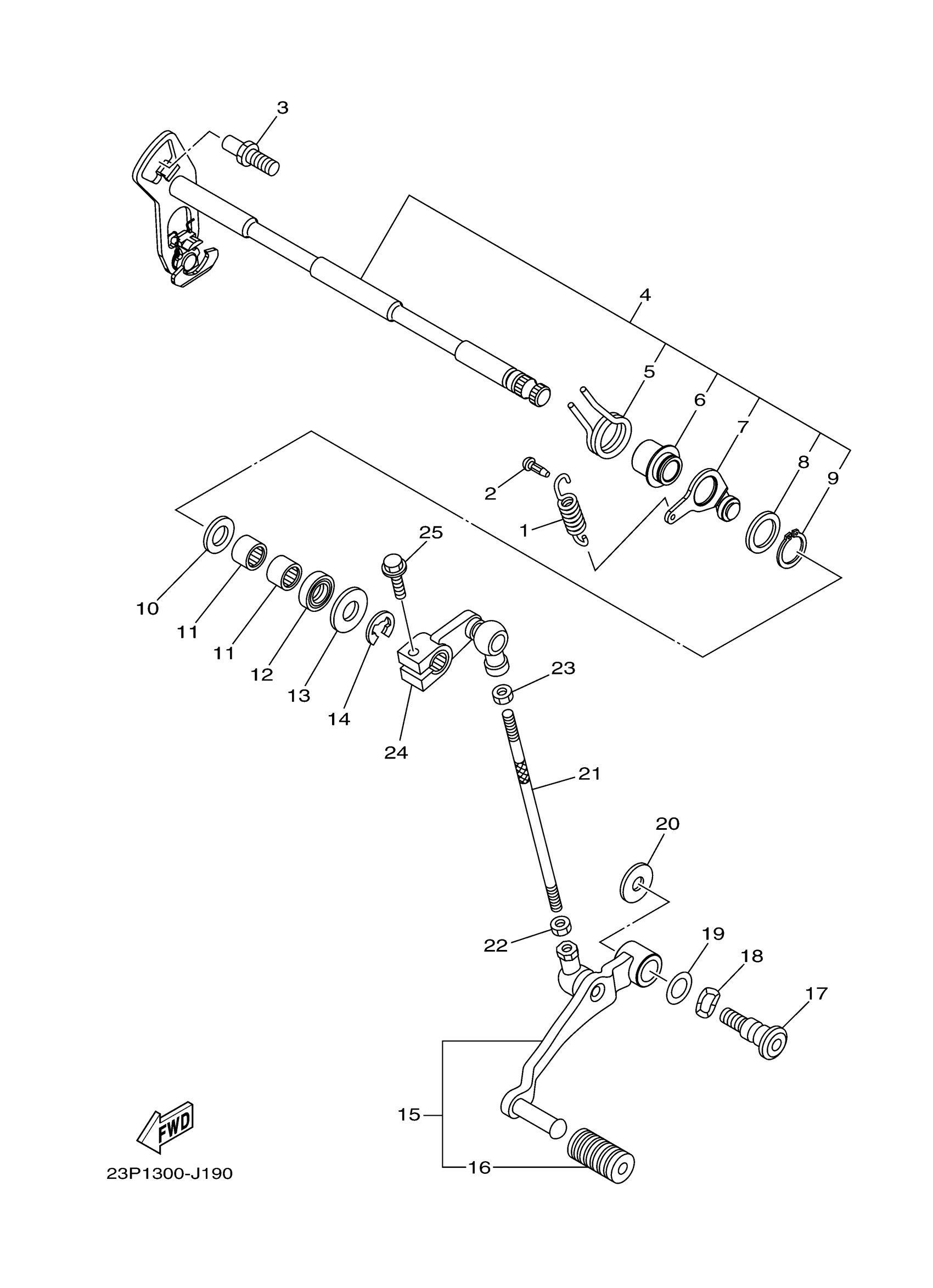 3

4

5

6

7

8

9

2

1

25

10

11

11

12

13

14

24

23

21

20

22

19

18

17

15

16

FWD

23P1300-J190