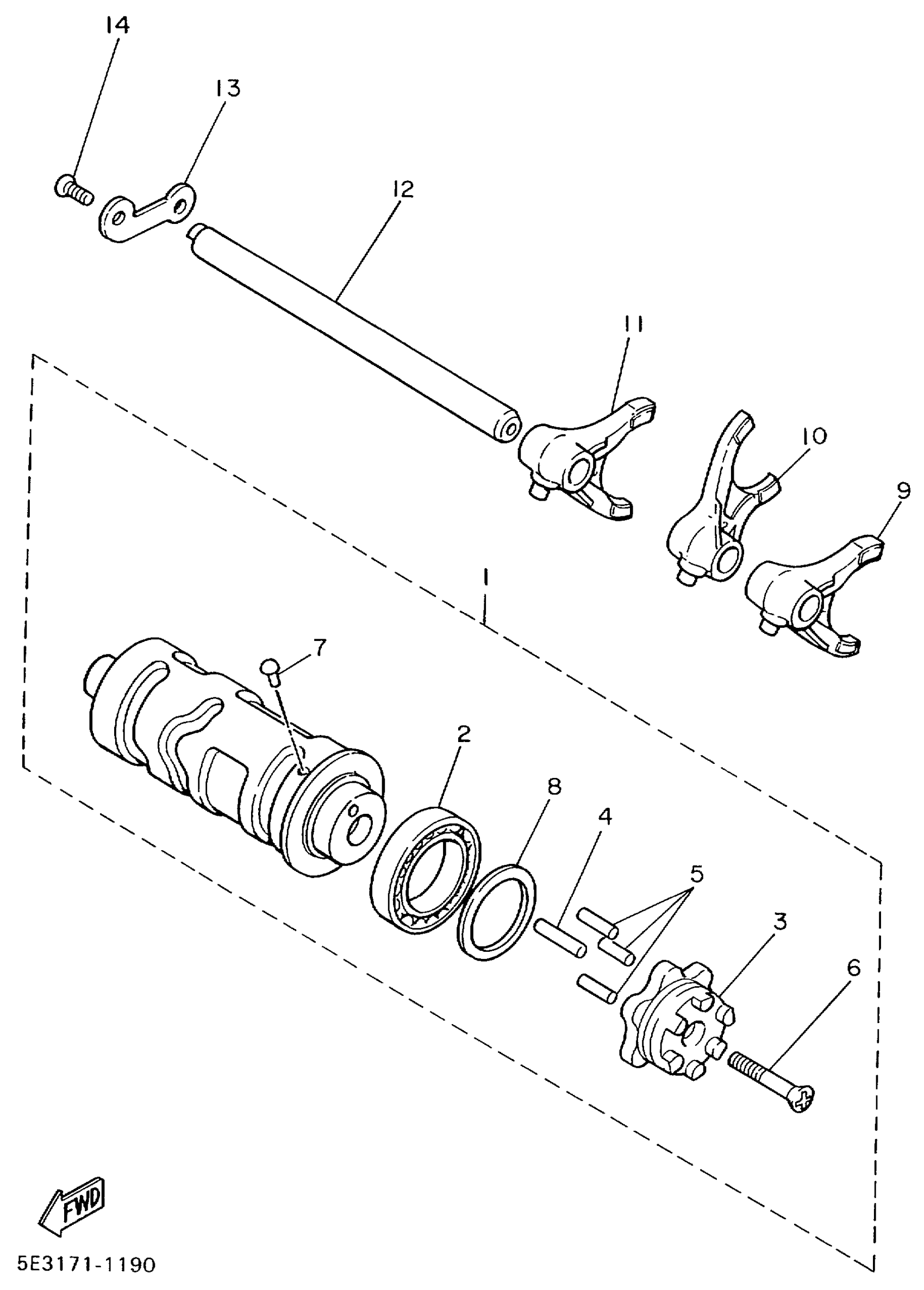 14

13

12

11

10

9

1

7

2

8

4

5

3

6

FWD

5E3171-1190