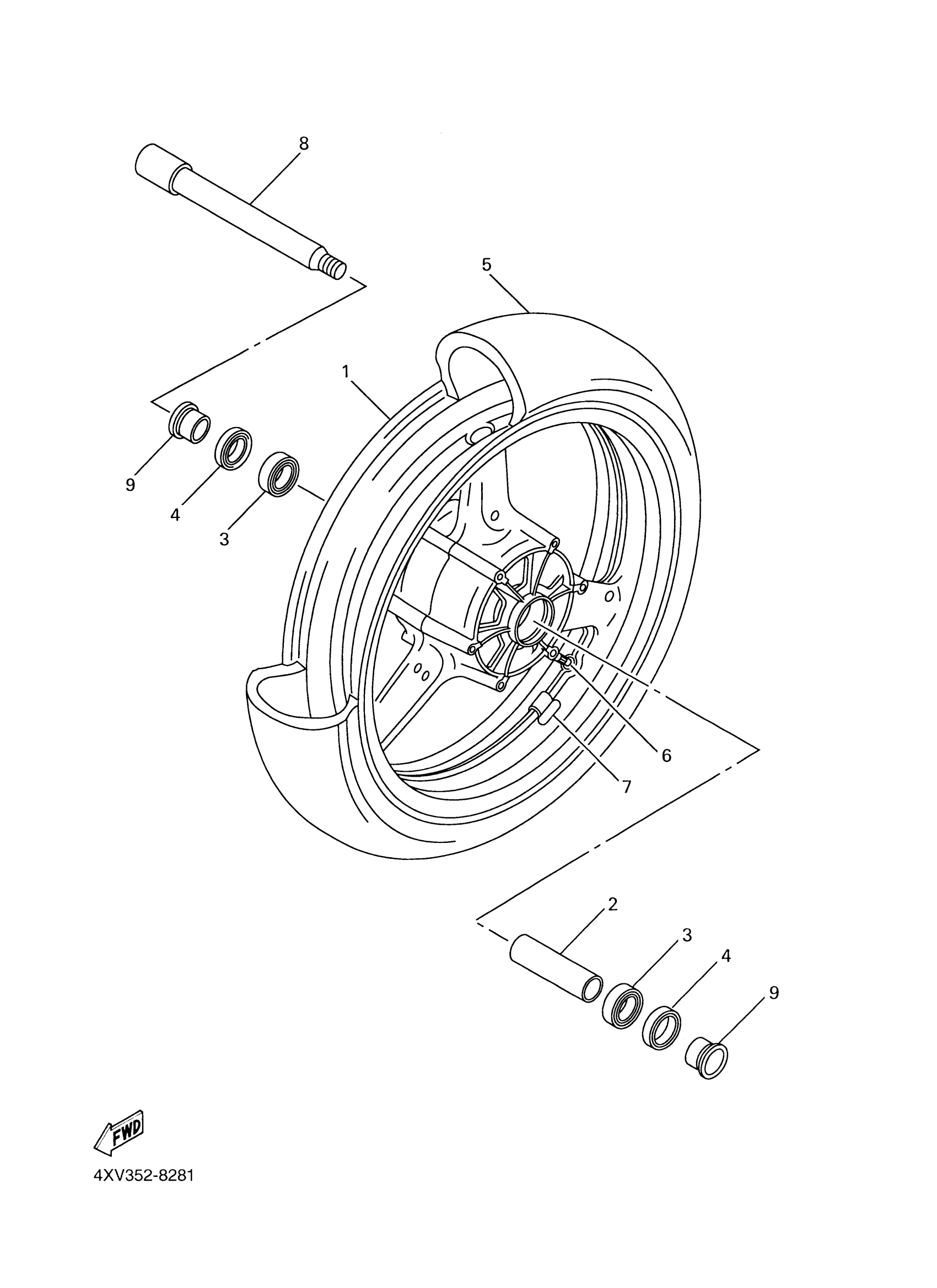 8

5

1

9

4

3

6

7

2

3

4

9

FWD

4XV352-8281