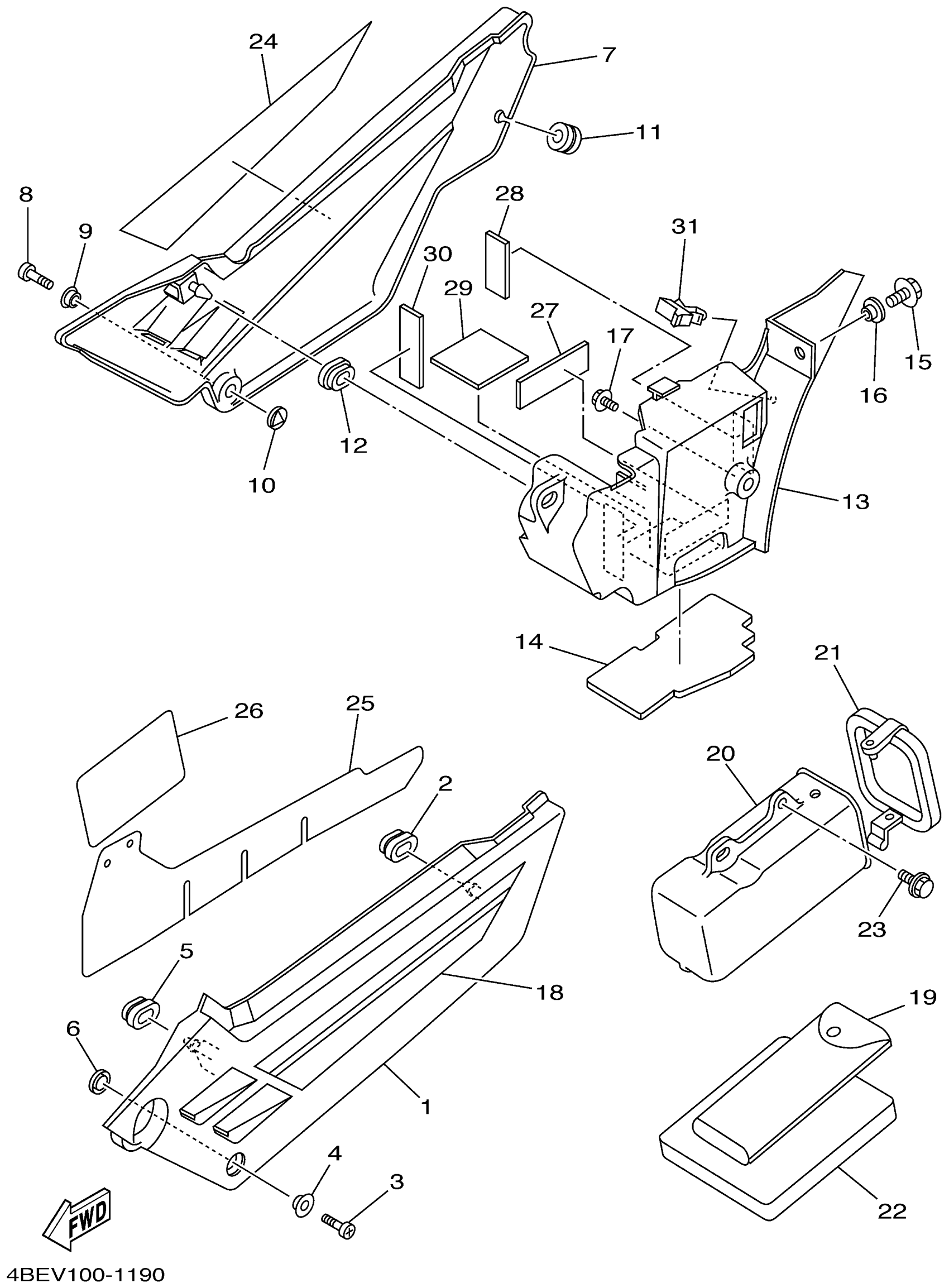 24
7
11
8
9
28
31
30
29
27
17
15
16
12
10
13
14
21
26
25
20
2
23
5
18
19
6
1
4
3
22
FWD
4BEV100-1190