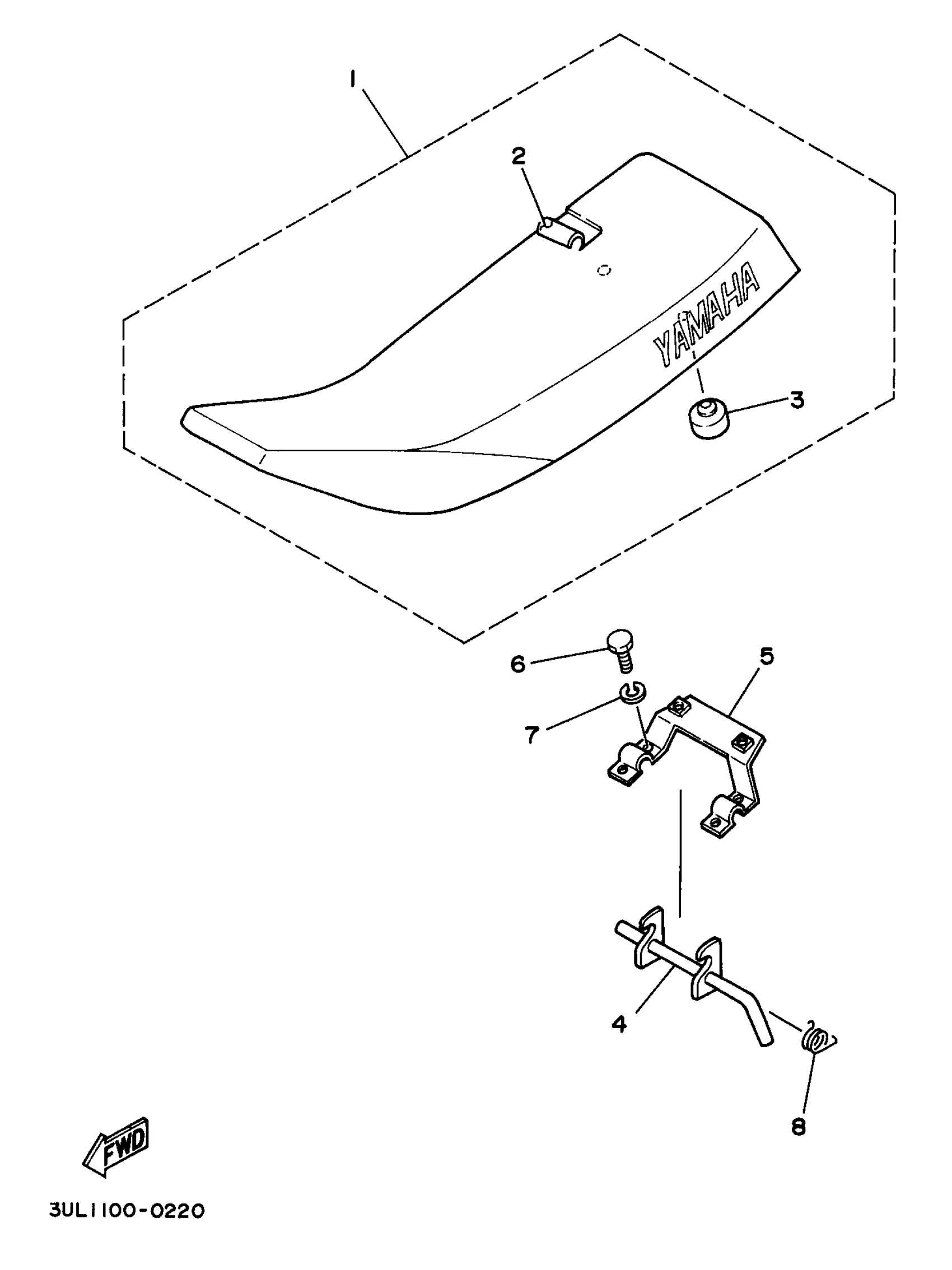 1
2
YAMAHA
3
6
5
7
4
8
FWD
3UL1100-0220