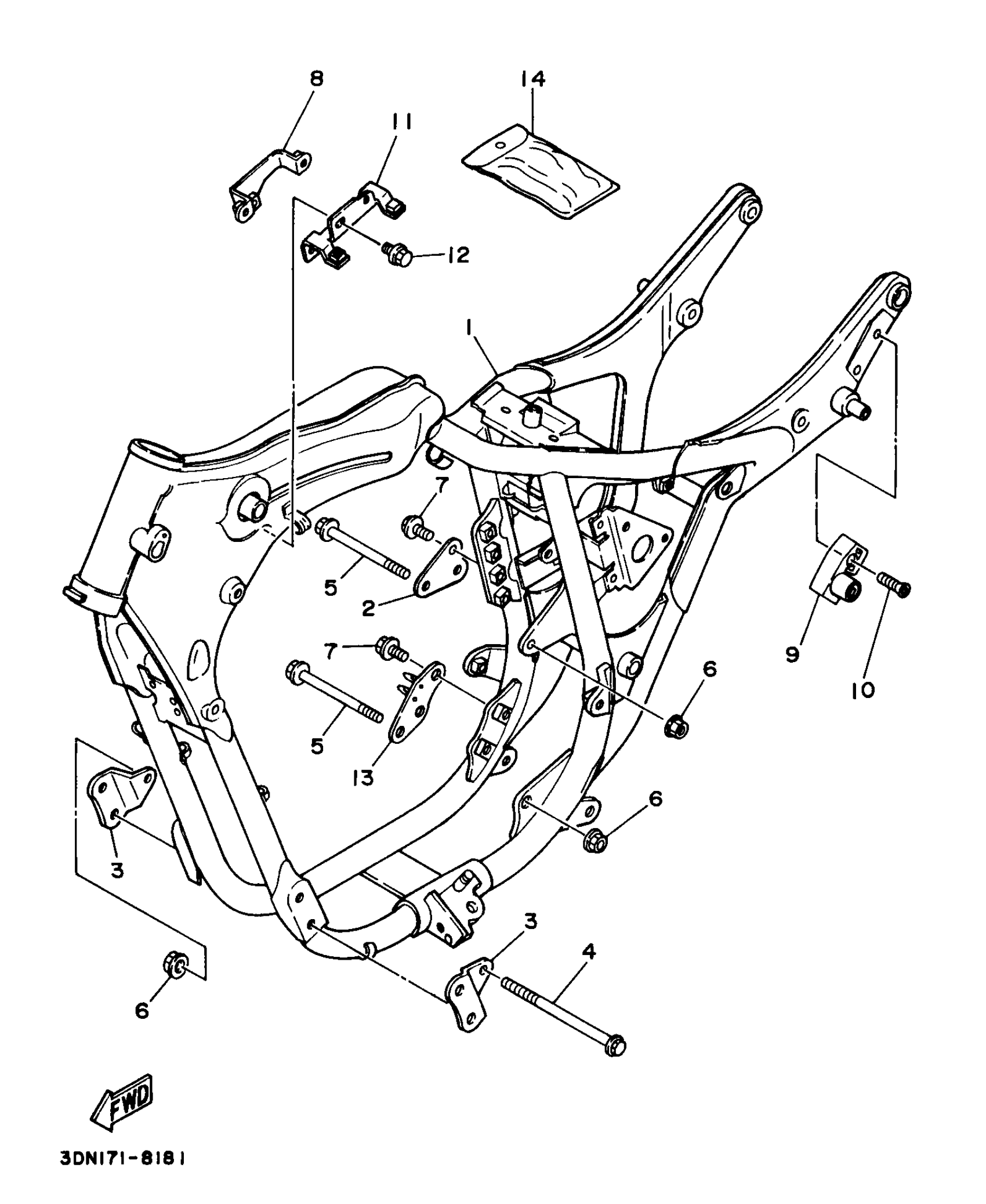 8
14
11
12
1
7
5
2
9
10
7
6
5
13
6
3
3
4
6
FWD
3DN171-8181