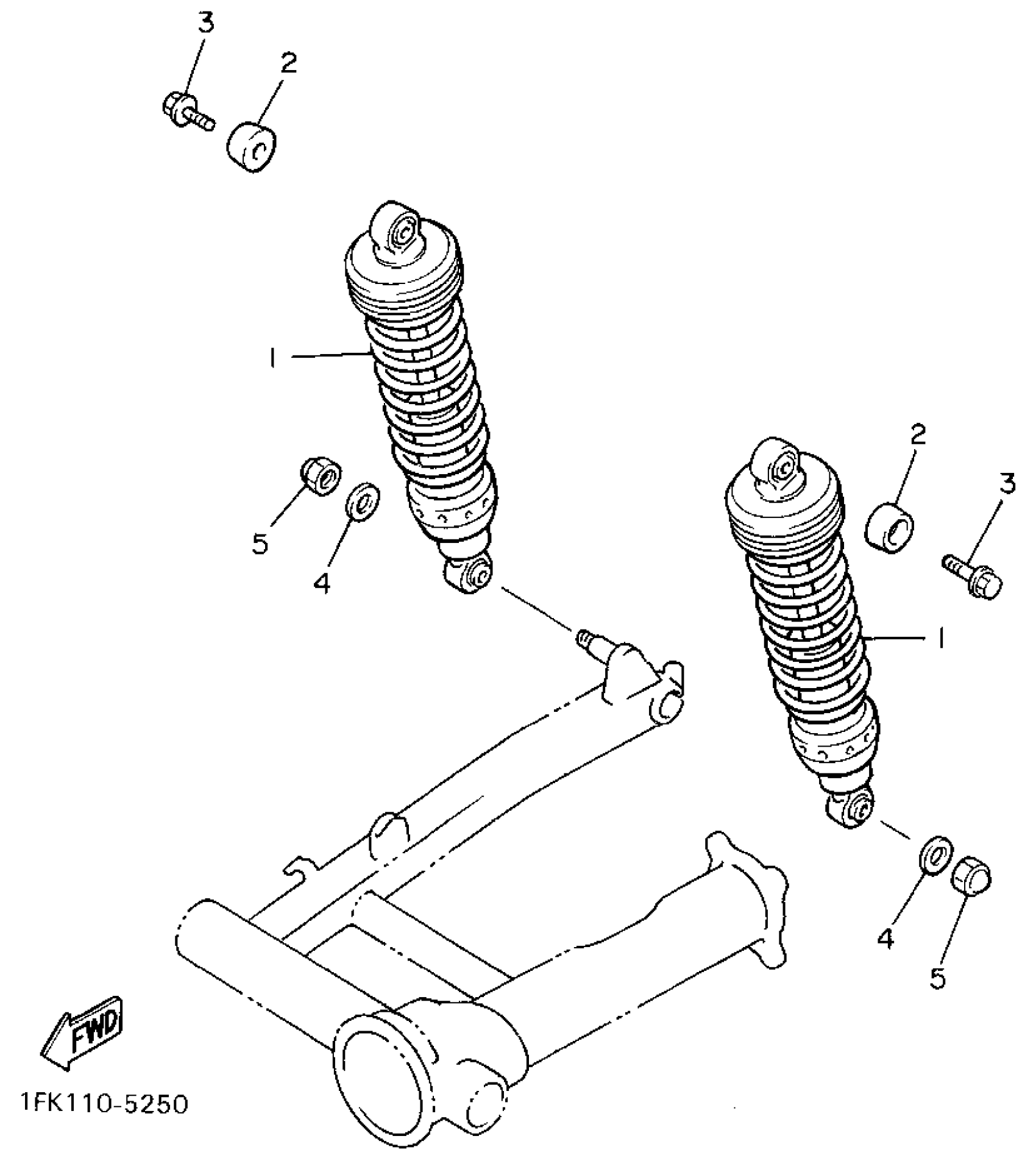 3
2
1
5
4
2
3
1
4
5
FWD
1FK110-5250