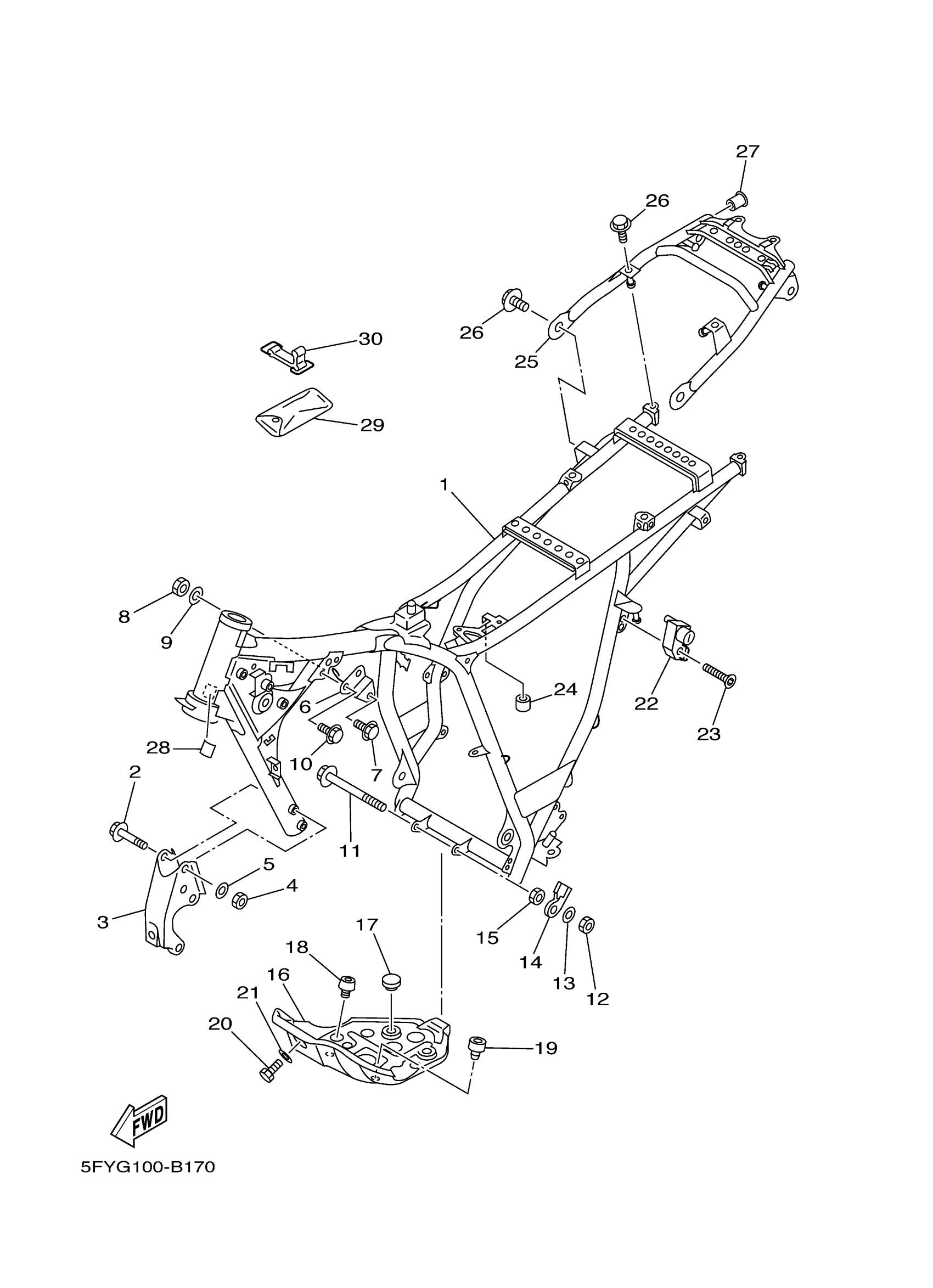 27
26
26
25
30
29
1
8
9
6
24
22
23
28
10
7
2
11
5
4
3
15
14
13
12
17
18
16
21
20
19
FWD
5FYG100-B170