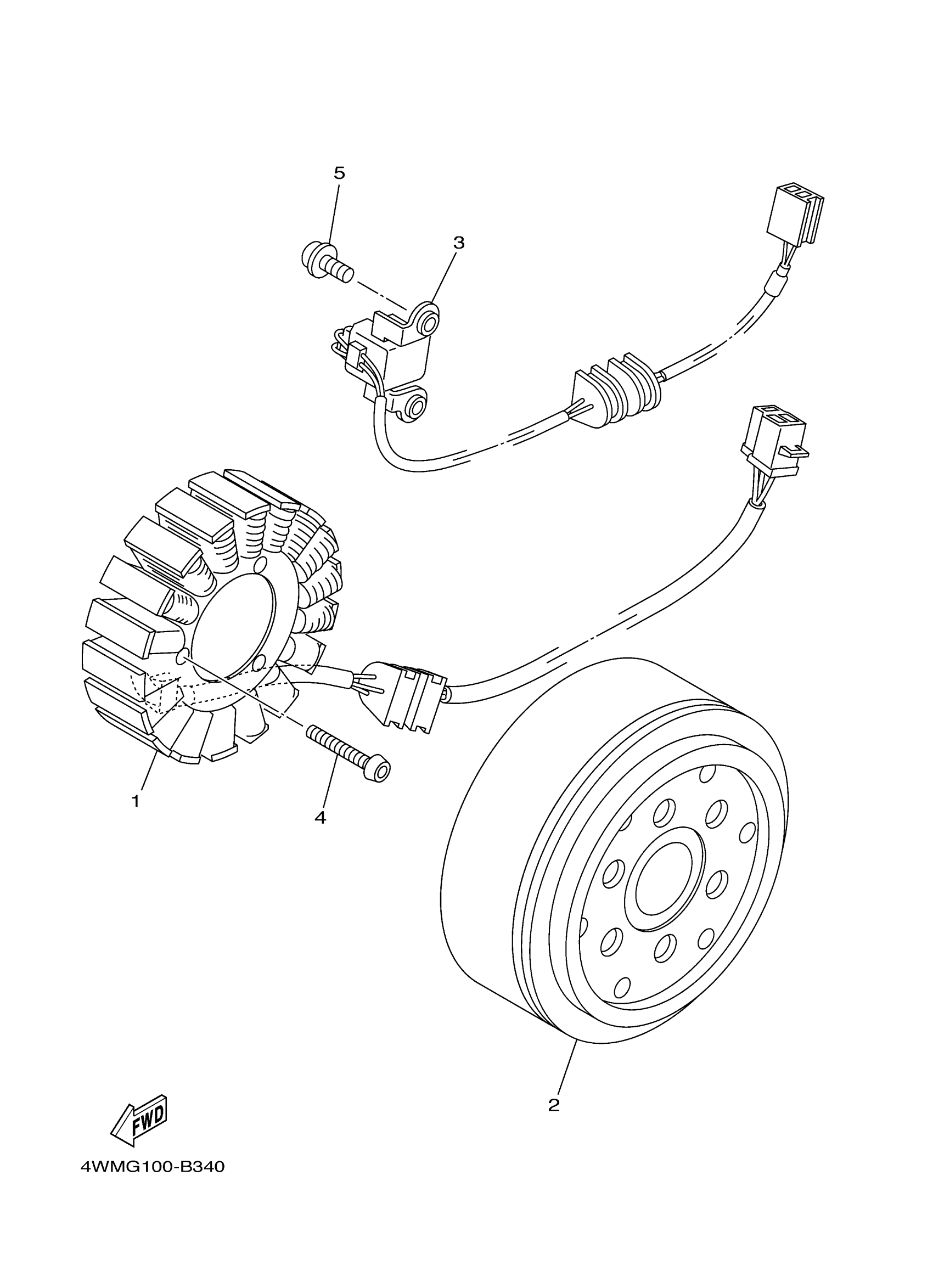 5

3

1

4

2

FWD

4WMG100-B340