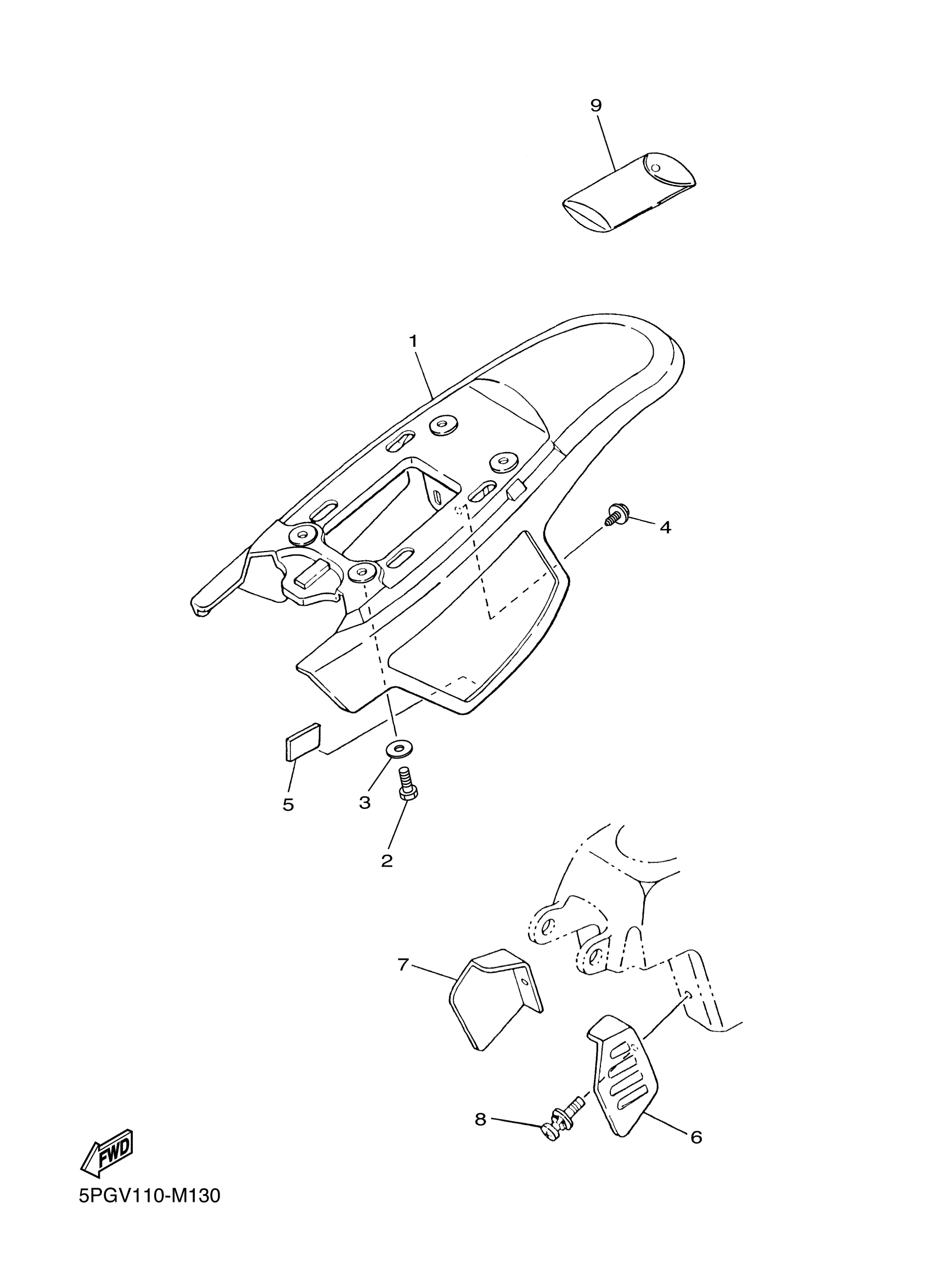 9

1

4

5

3

2

7

8

6

FWD

5PGV110-M130