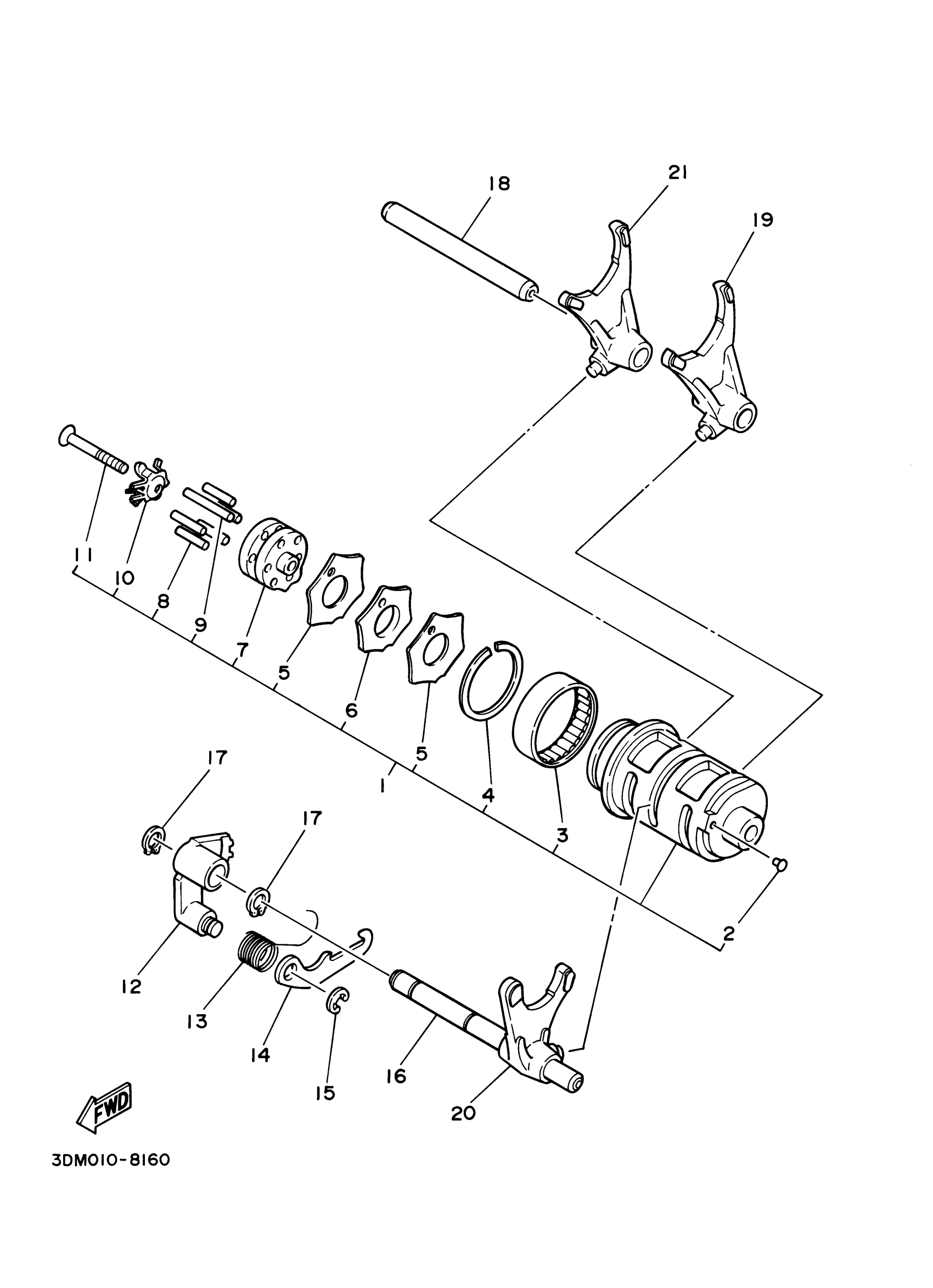 18
21
19
11
10
8
9
7
5
6
5
1
4
3
2
17
17
12
13
14
15
16
20
FWD
3DM010-8160