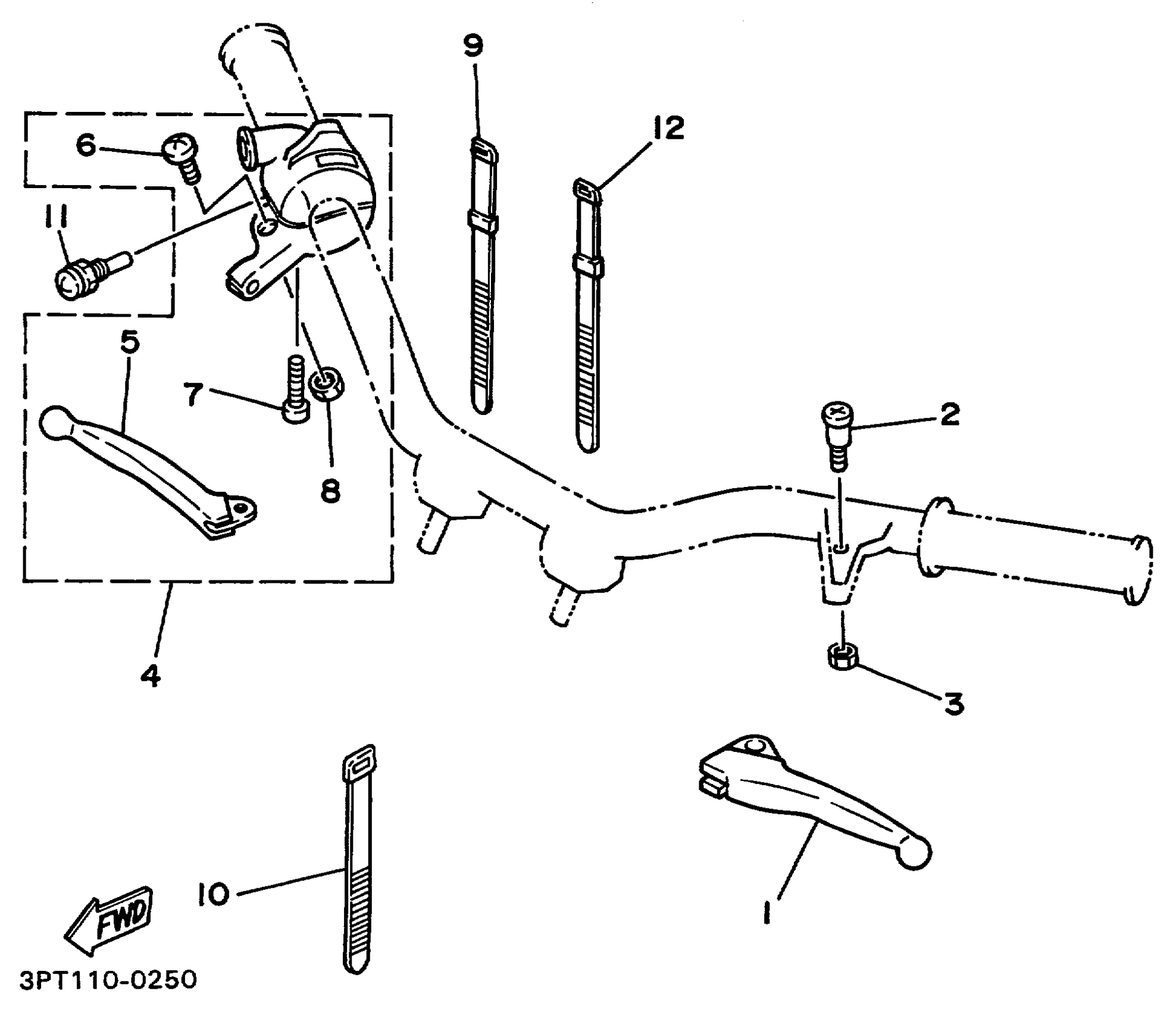 9
12
6
11
5
7
8
2
4
3
10
1
FWD
3PT110-0250