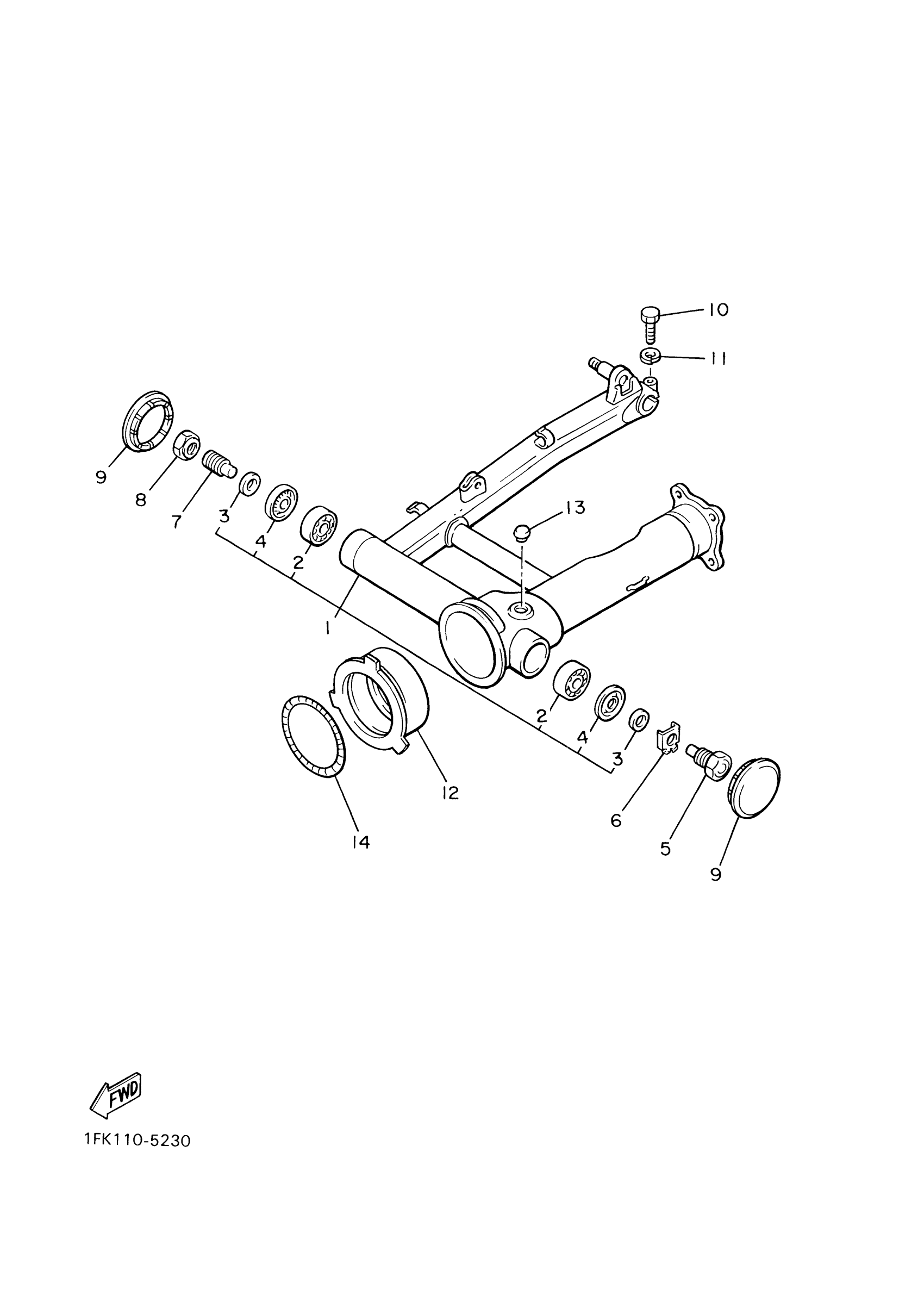 10

11

9

8

7

3

4

2

13

1

2

4

3

12

14

6

5

9

FWD

1FK110-5230