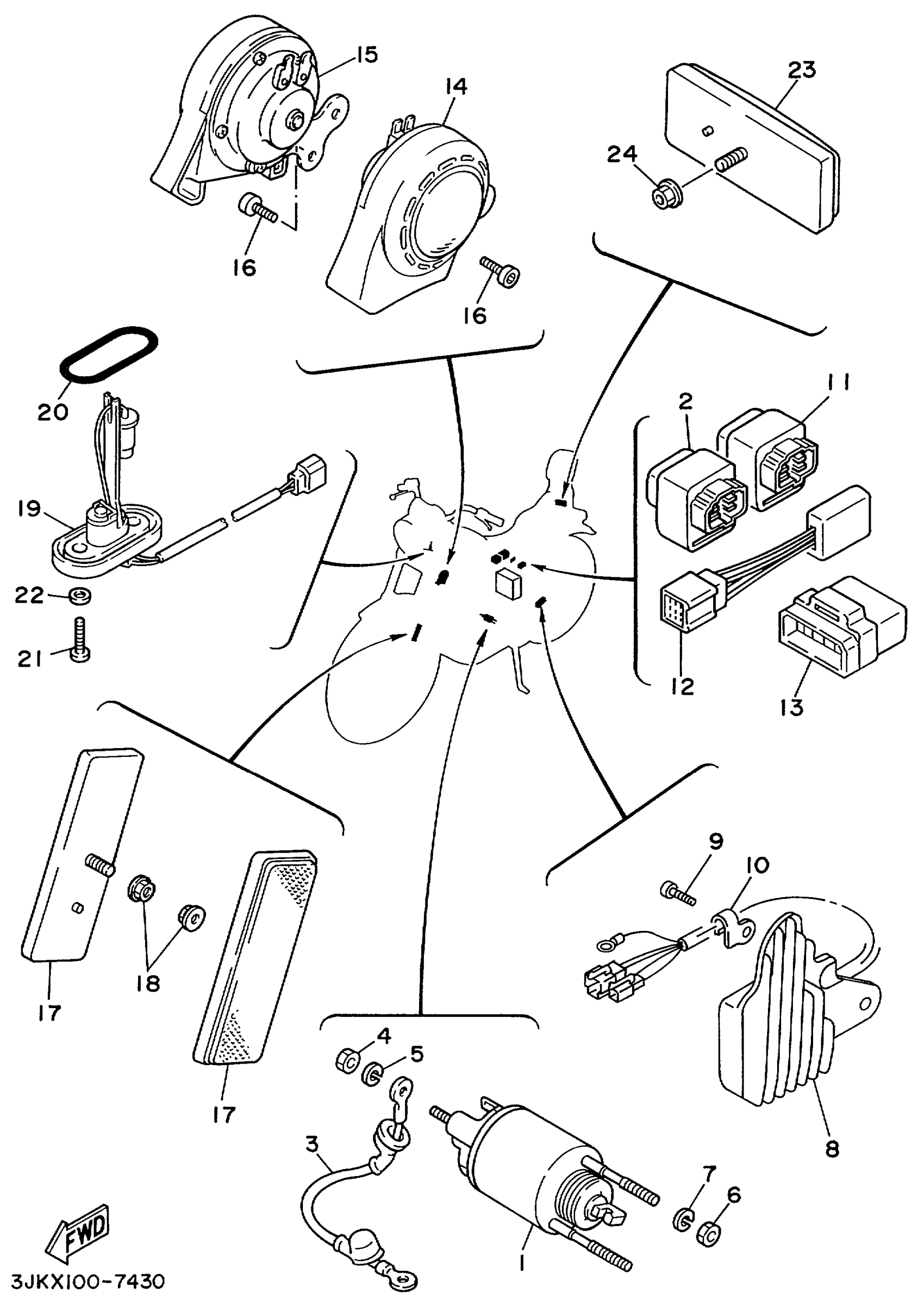 15
14
23
24
16
16
20
2
11
19
22
21
12
13
9
10
18
17
17
4
5
3
8
7
6
1
FWD
3JKX100-7430