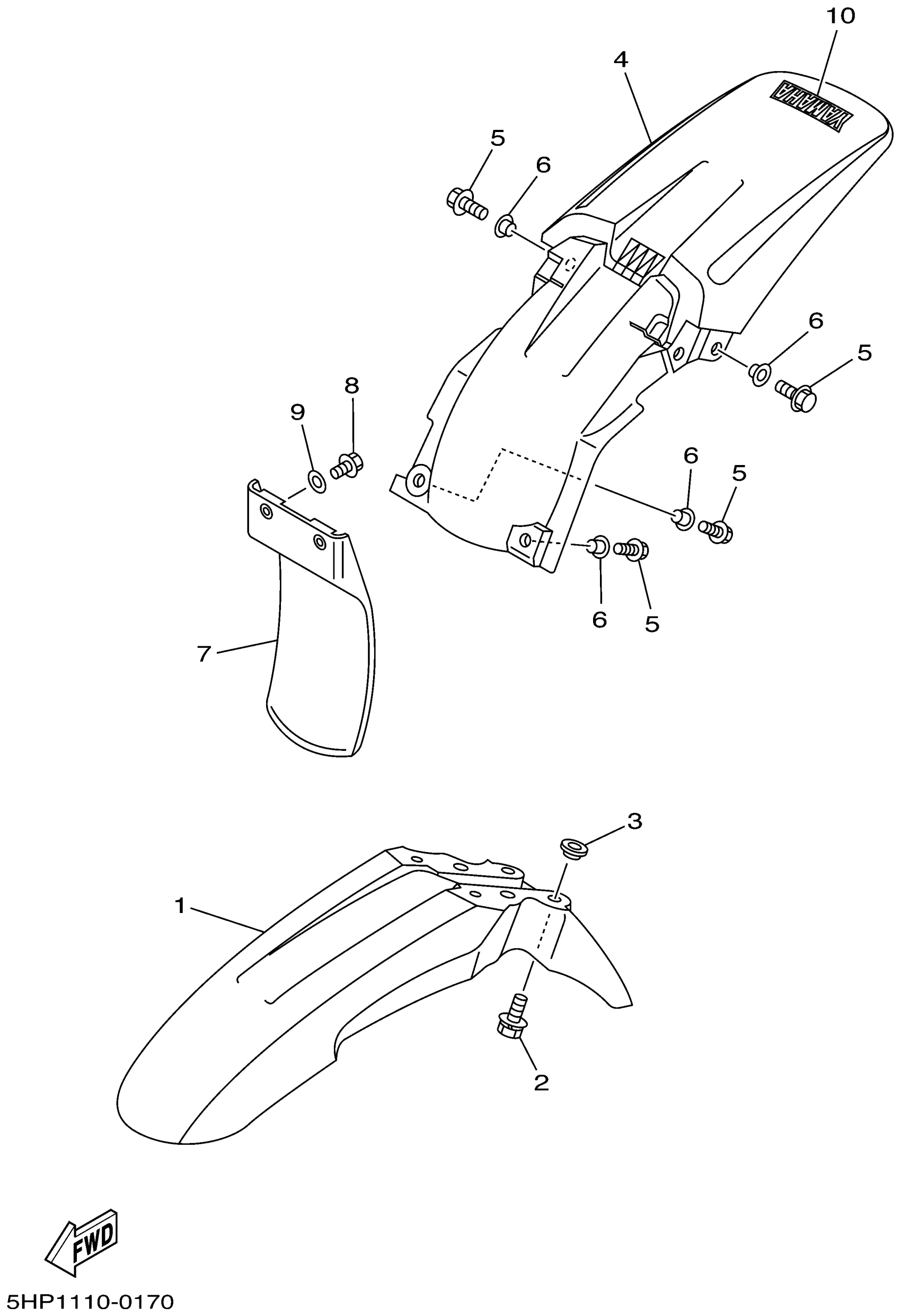 10
4
YAMAHA
5
6
6
5
8
9
6
5
6
5
7
3
1
2
FWD
5HP1110-0170