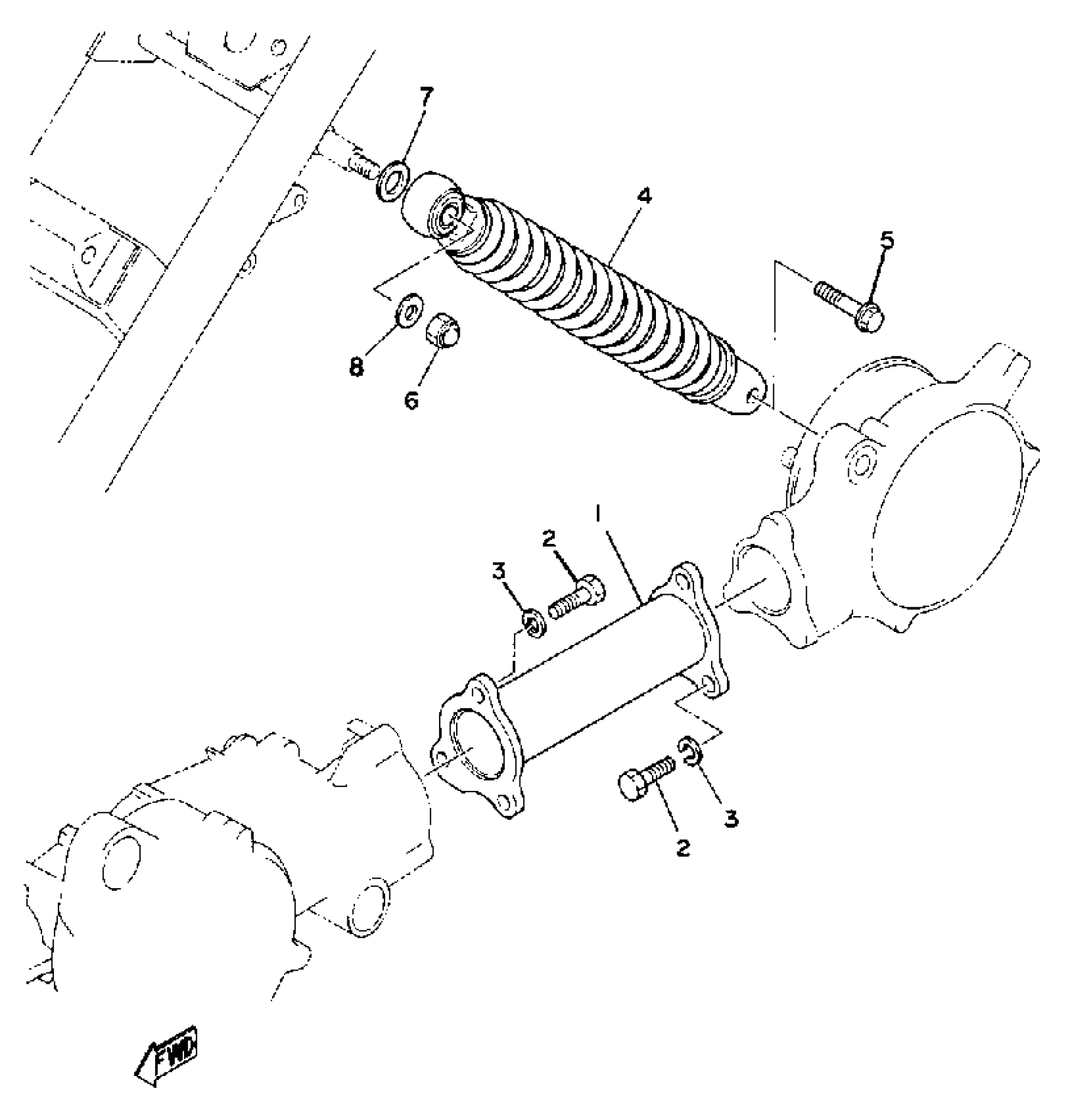 7
4
5
8
6
1
2
3
3
2
FWD