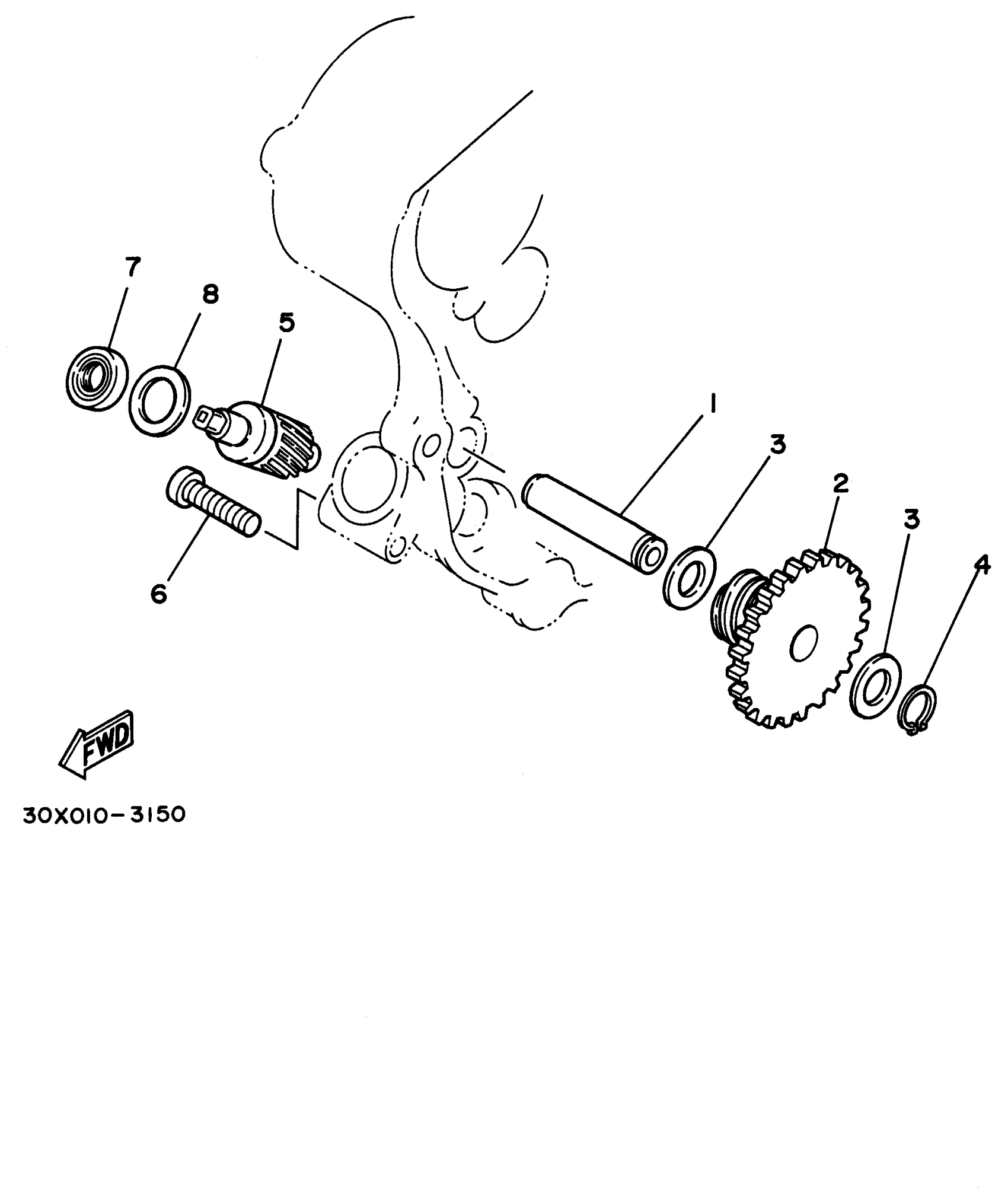 7
8
5
1
3
2
3
4
6
FWD
30X010-3150