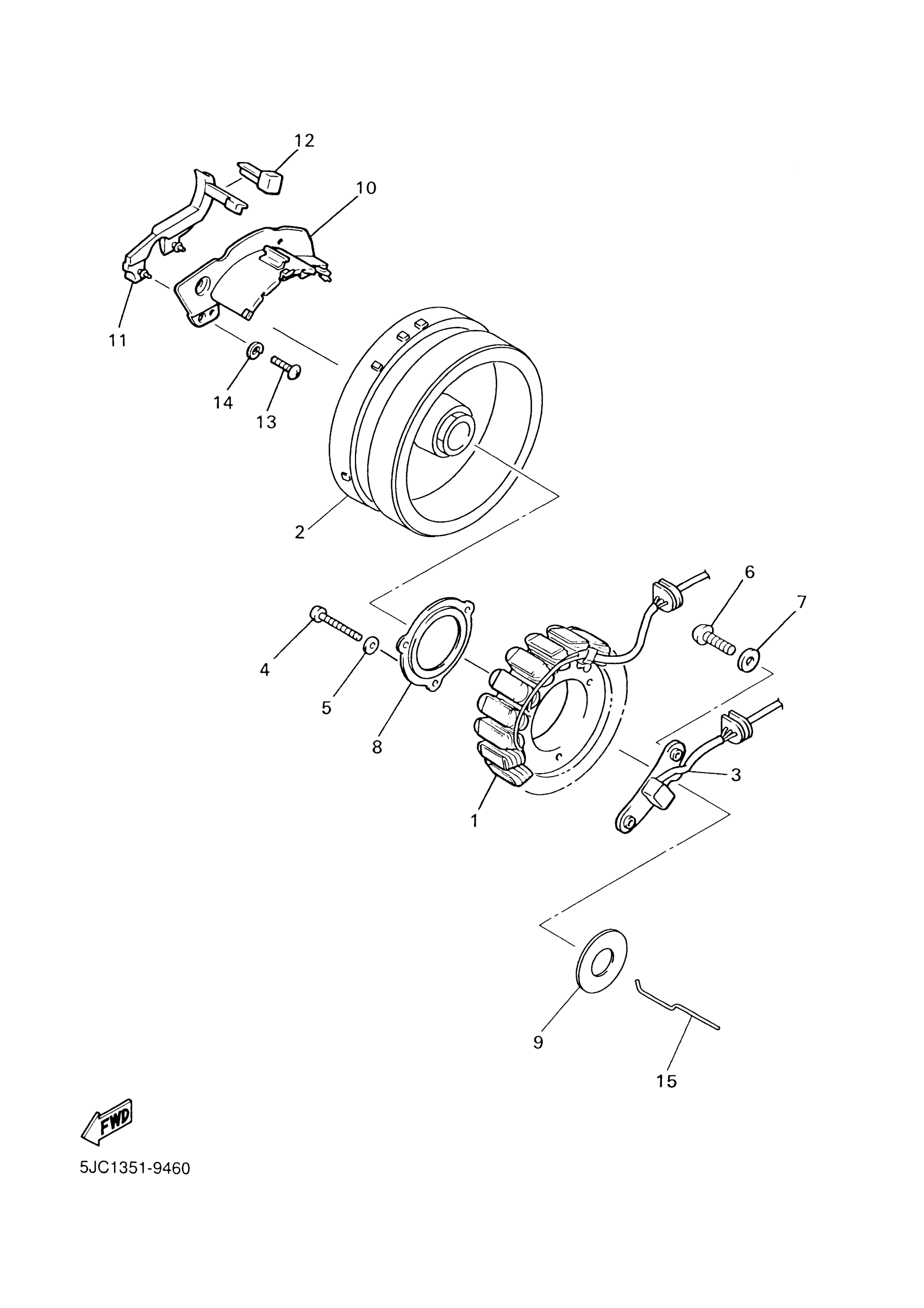 12
10
11
14
13
2
6
7
4
5
8
3
1
9
15
FWD
5JC1351-9460