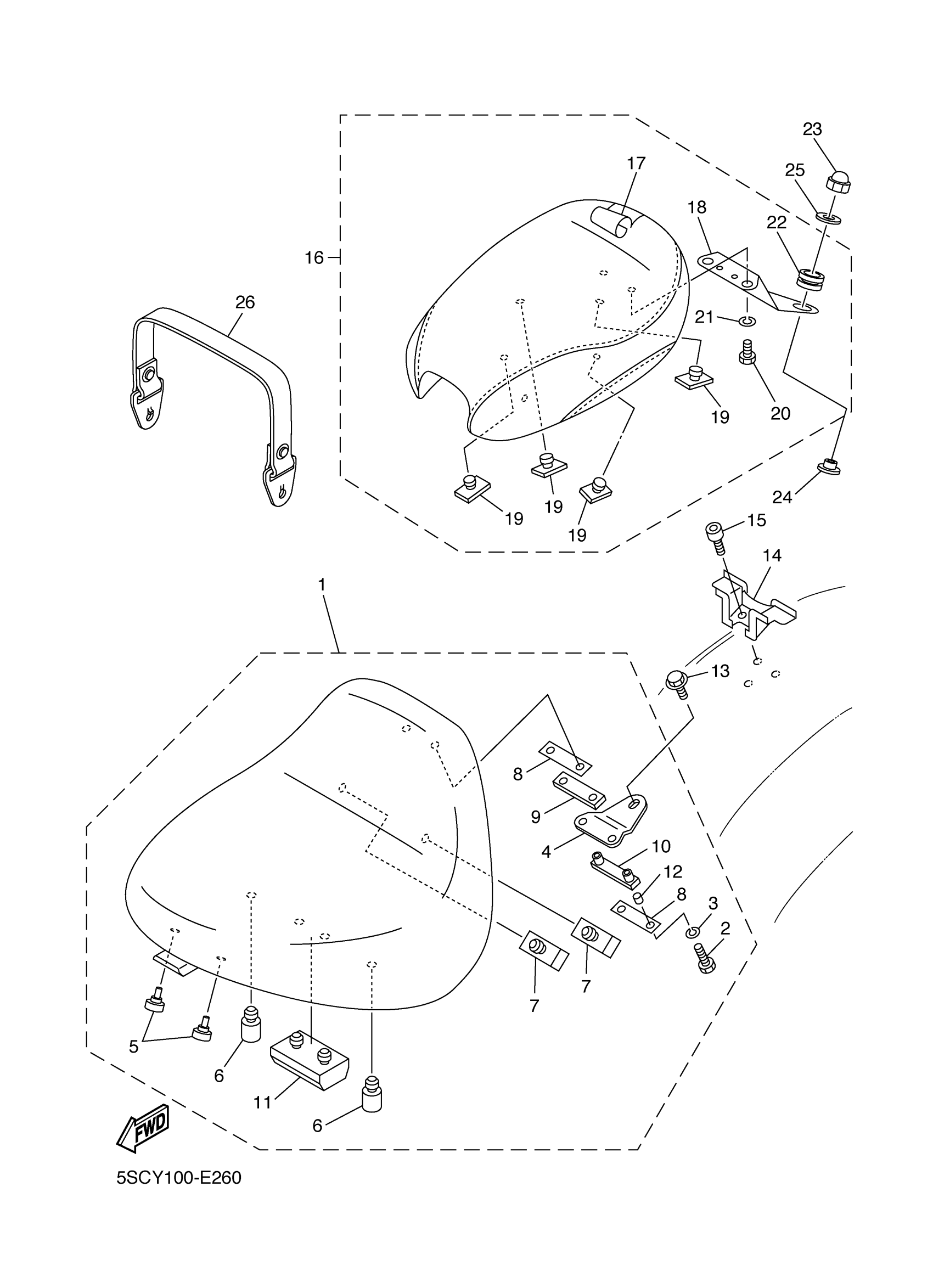 23
25
17
18
22
16
26
21
20
19
19
19
19
24
15
14
1
13
8
9
4
10
12
8
3
2
7
7
5
6
11
6
FWD
5SCY100-E260