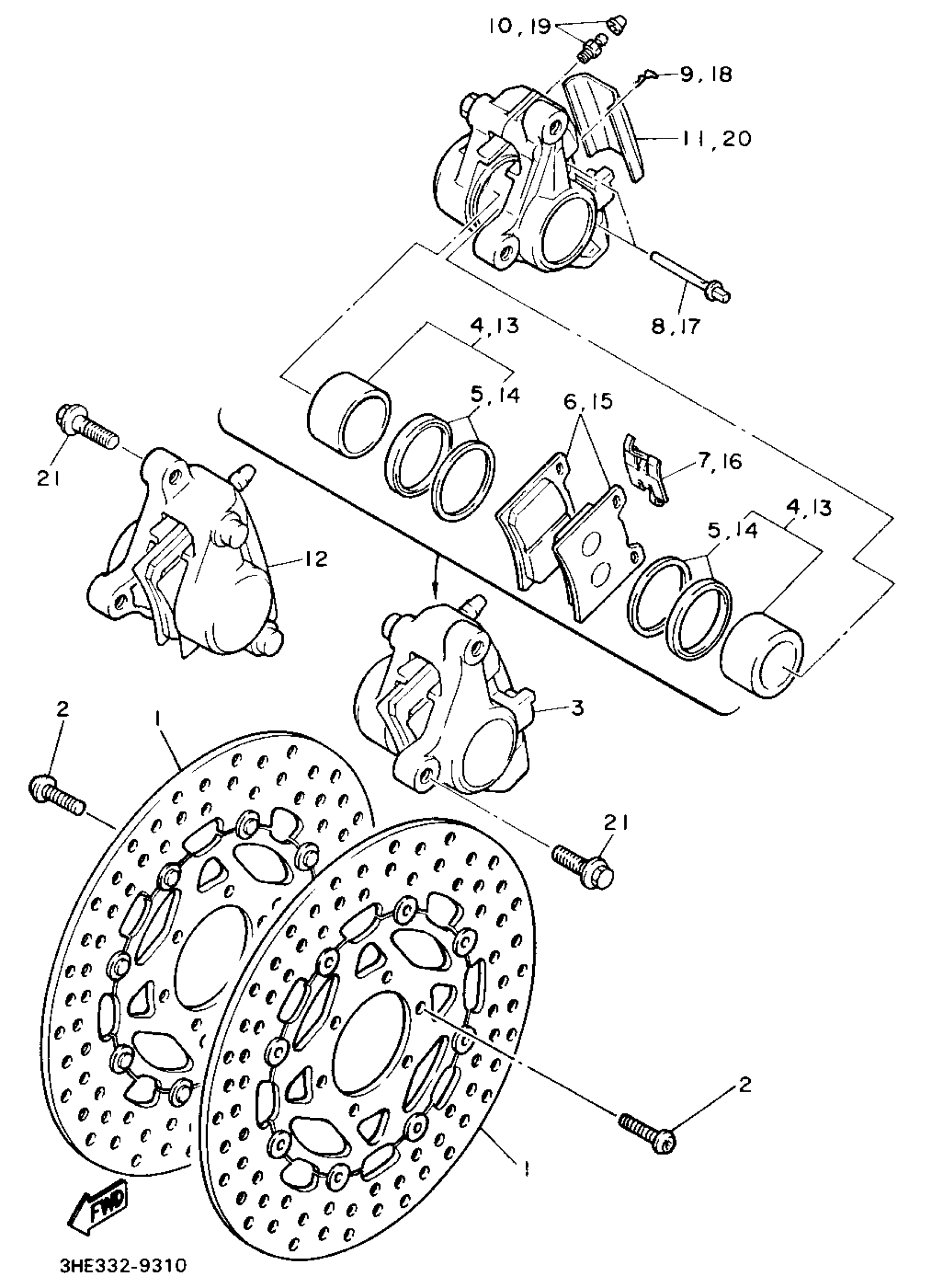 10, 19
9, 18
11, 20
8, 17
4, 13
5, 14
6, 15
7, 16
4, 13
5, 14
21
12
3
2
1
21
2
1
FWD
3HE332-9310