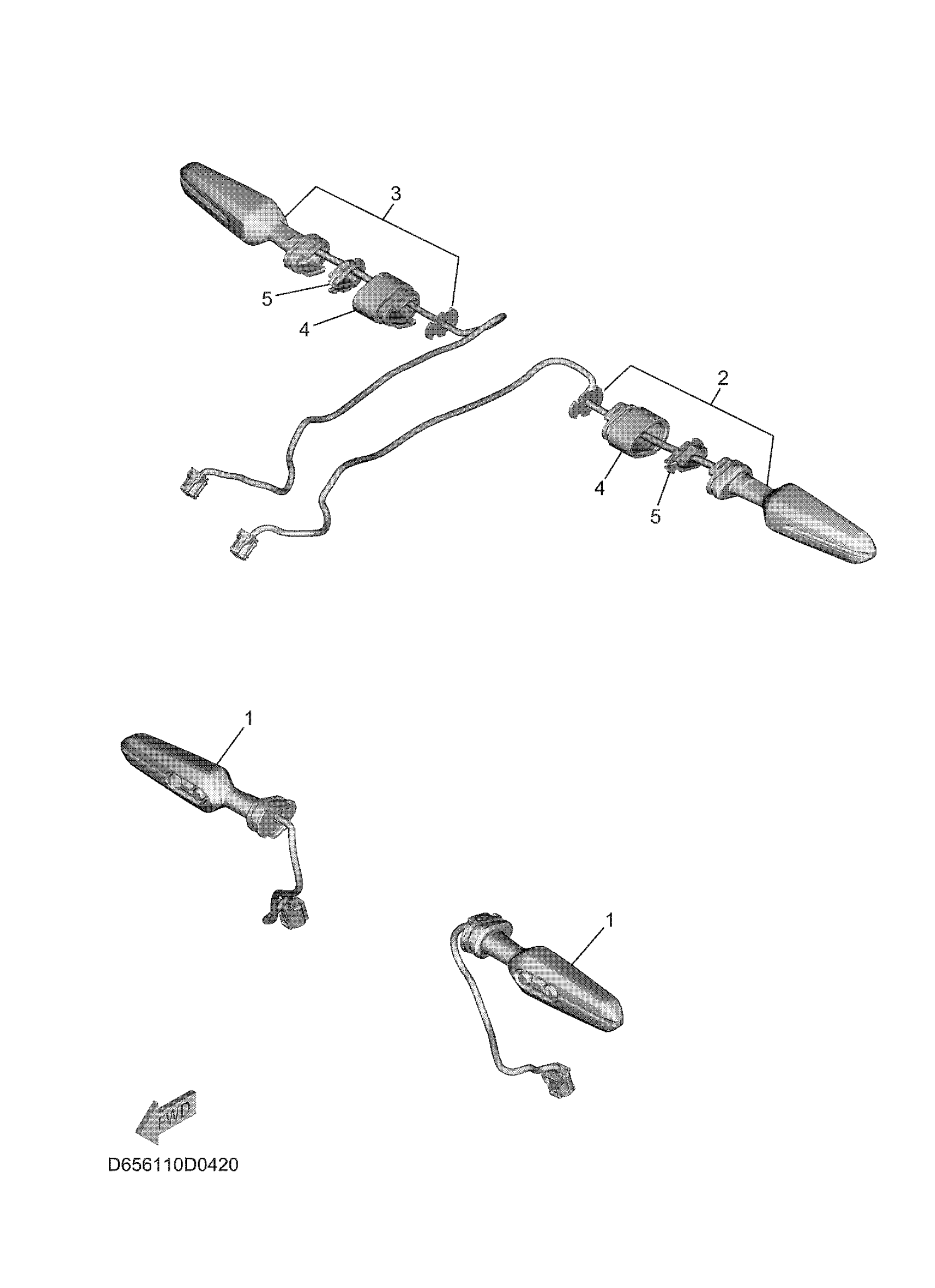 3
5
4
2
4
5
1
1
FWD
D656110D0420