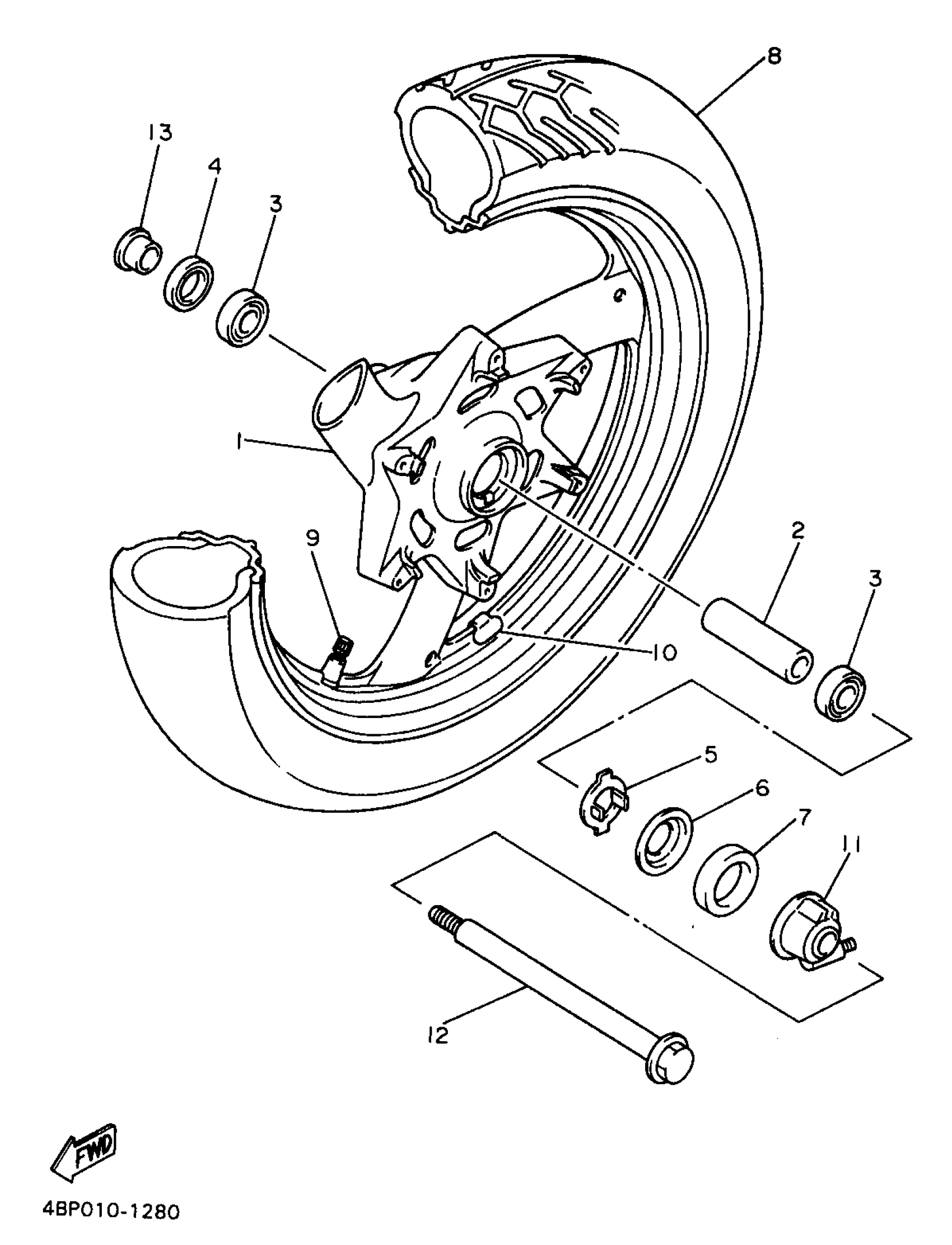 8
13
4
3
1
9
2
3
10
5
6
7
11
12
FWD
4BP010-1280