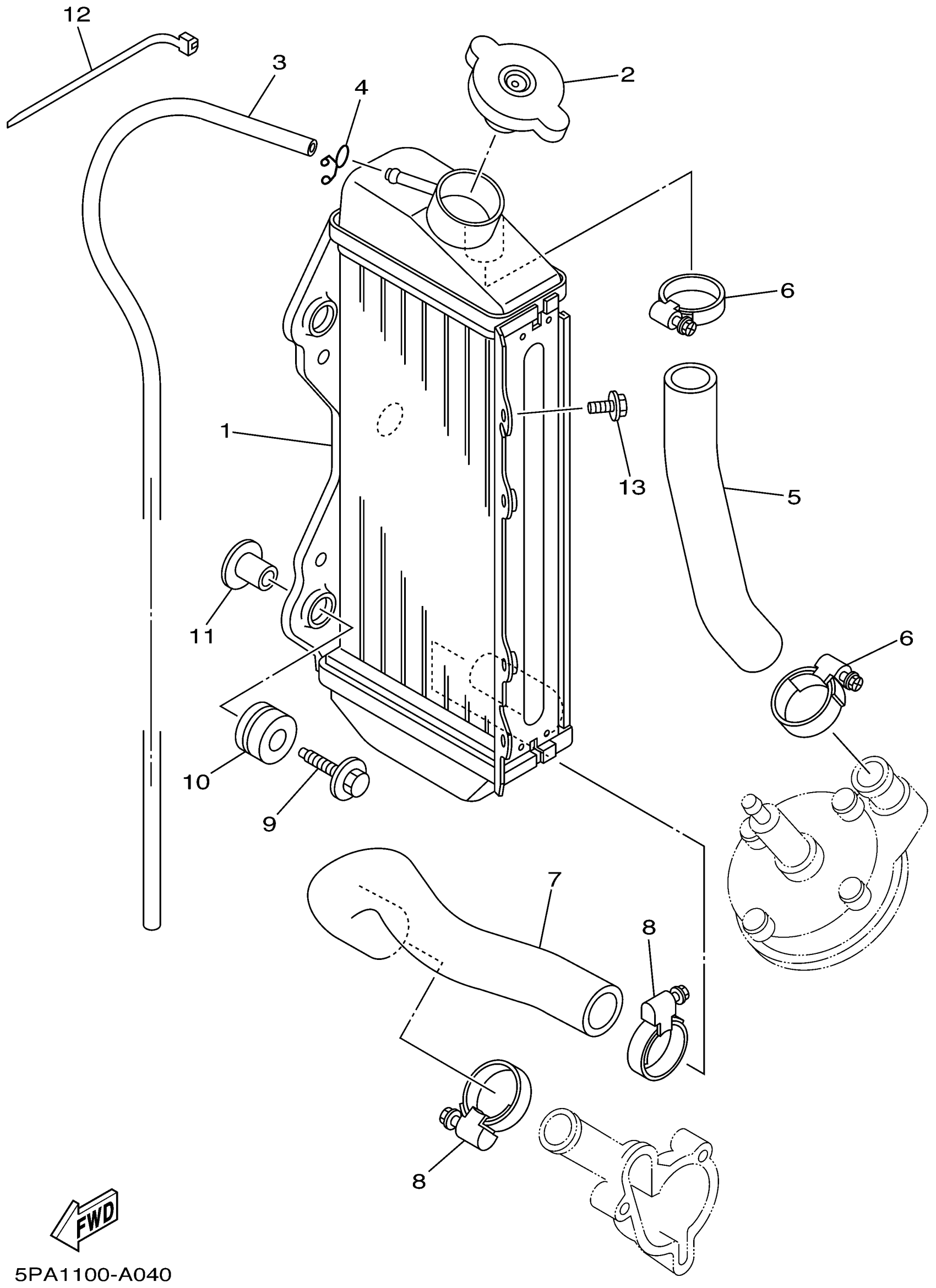 12
3
4
2
6
1
13
5
11
6
10
9
7
8
8
FWD
5PA1100-A040