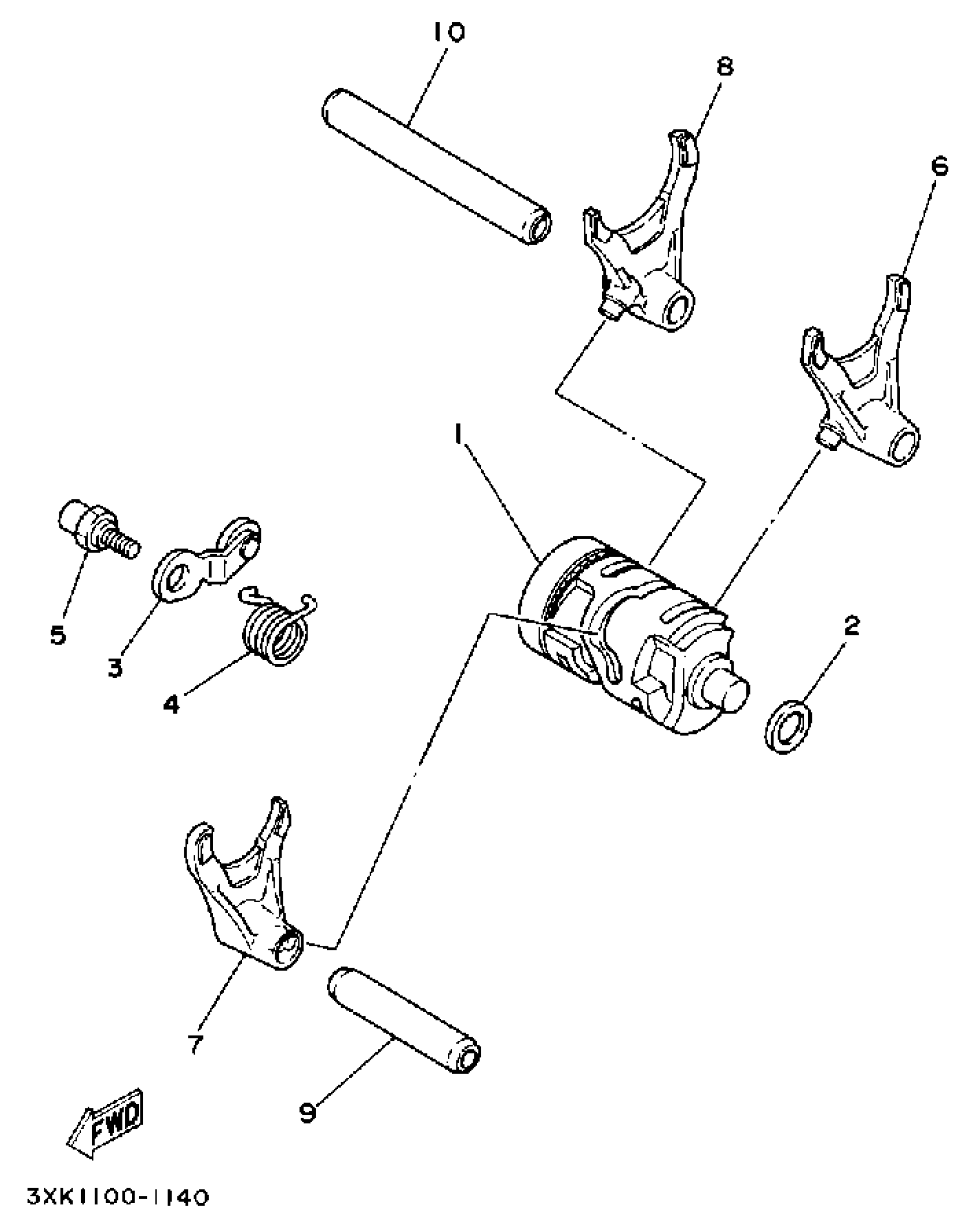 10
8
6
1
5
3
4
2
7
9
FWD
3XK1100-1140