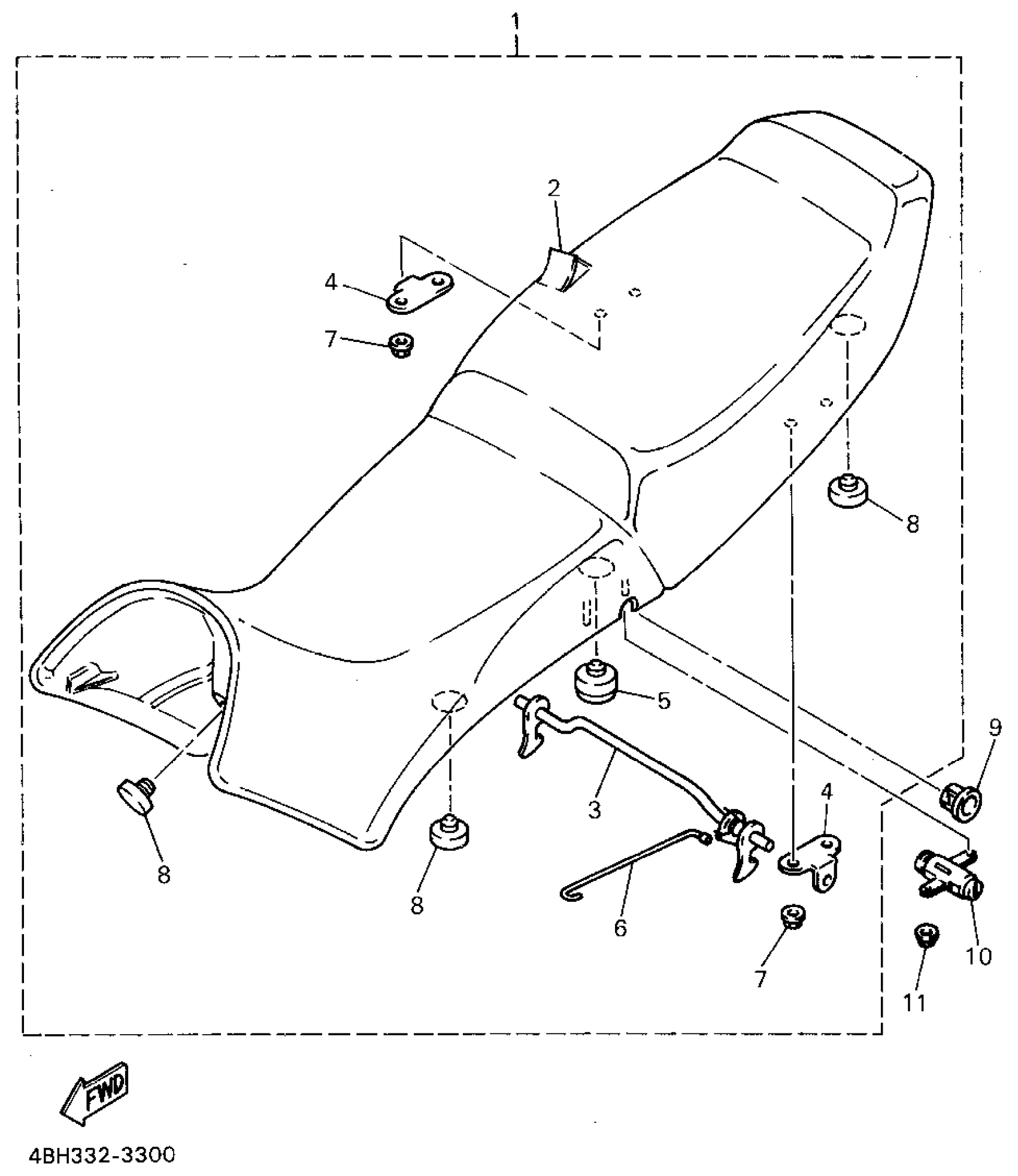 1
2
4
7
8
5
9
3
4
8
8
6
7
10
11
FWD
4BH332-3300