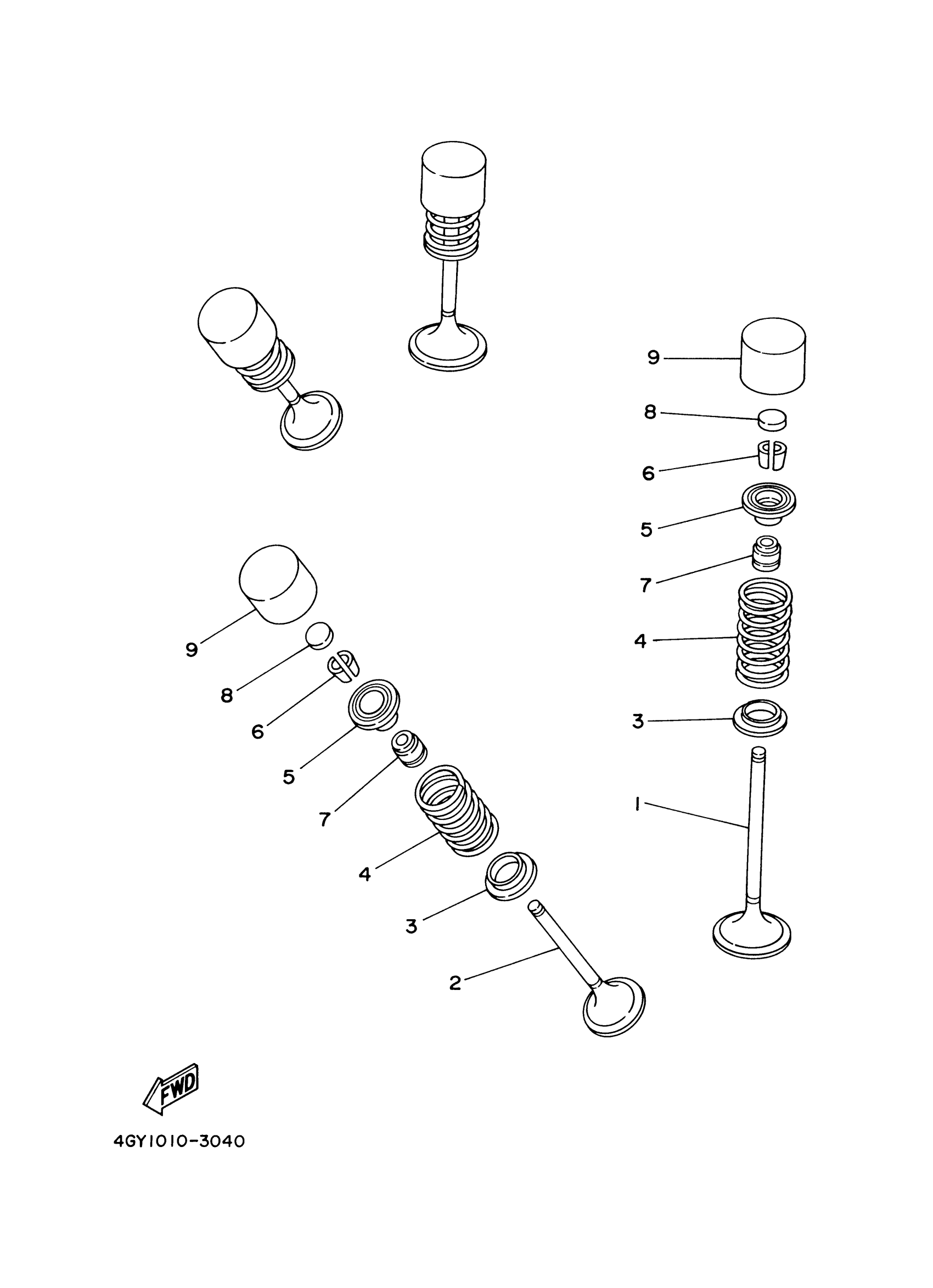 9
8
6
5
7
4
3
1
9
8
6
5
7
4
3
2
FWD
4GY1010-3040