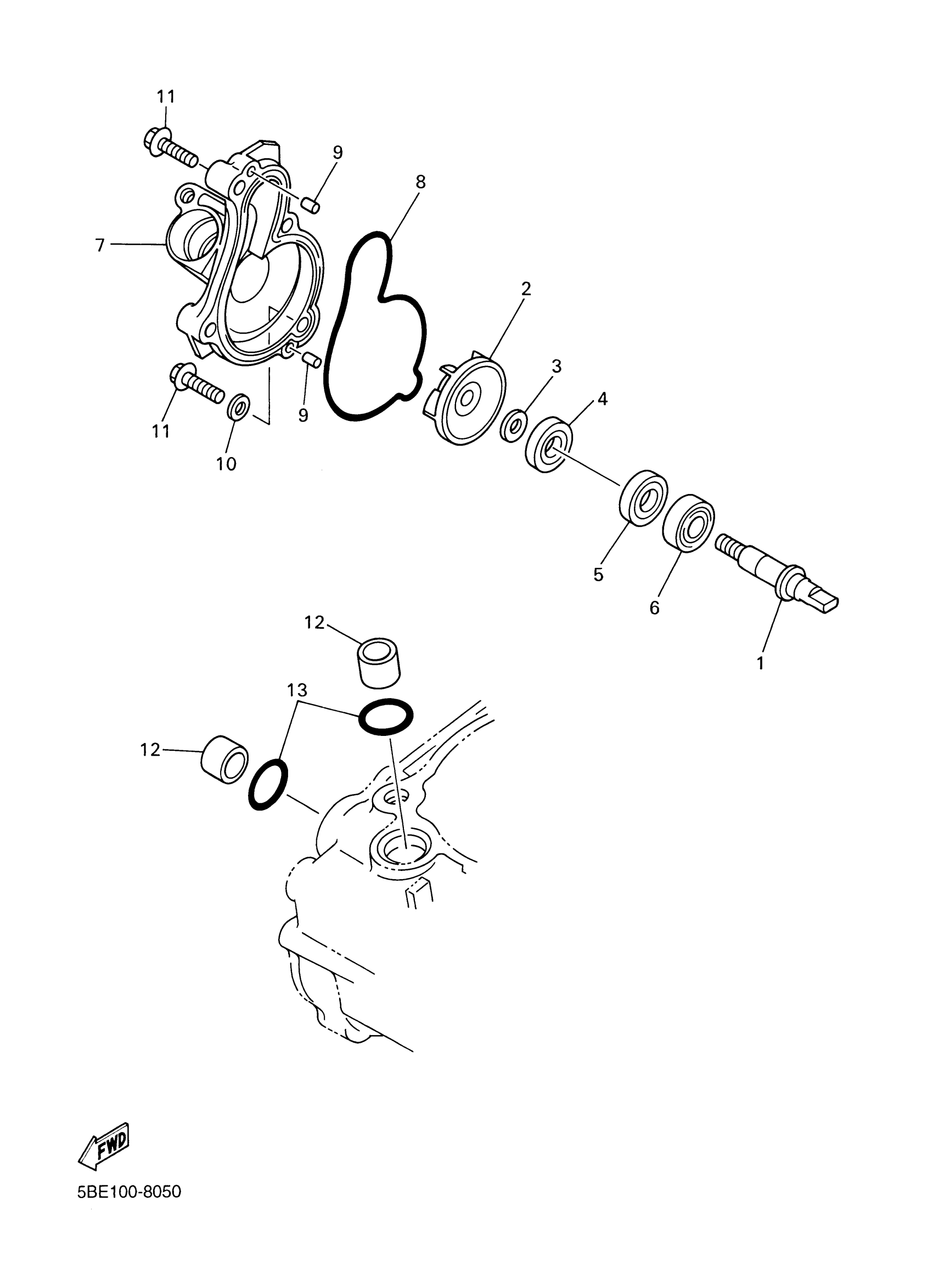 11
9
8
7
2
3
4
11
9
10
5
6
1
12
13
12
FWD
5BE100-8050