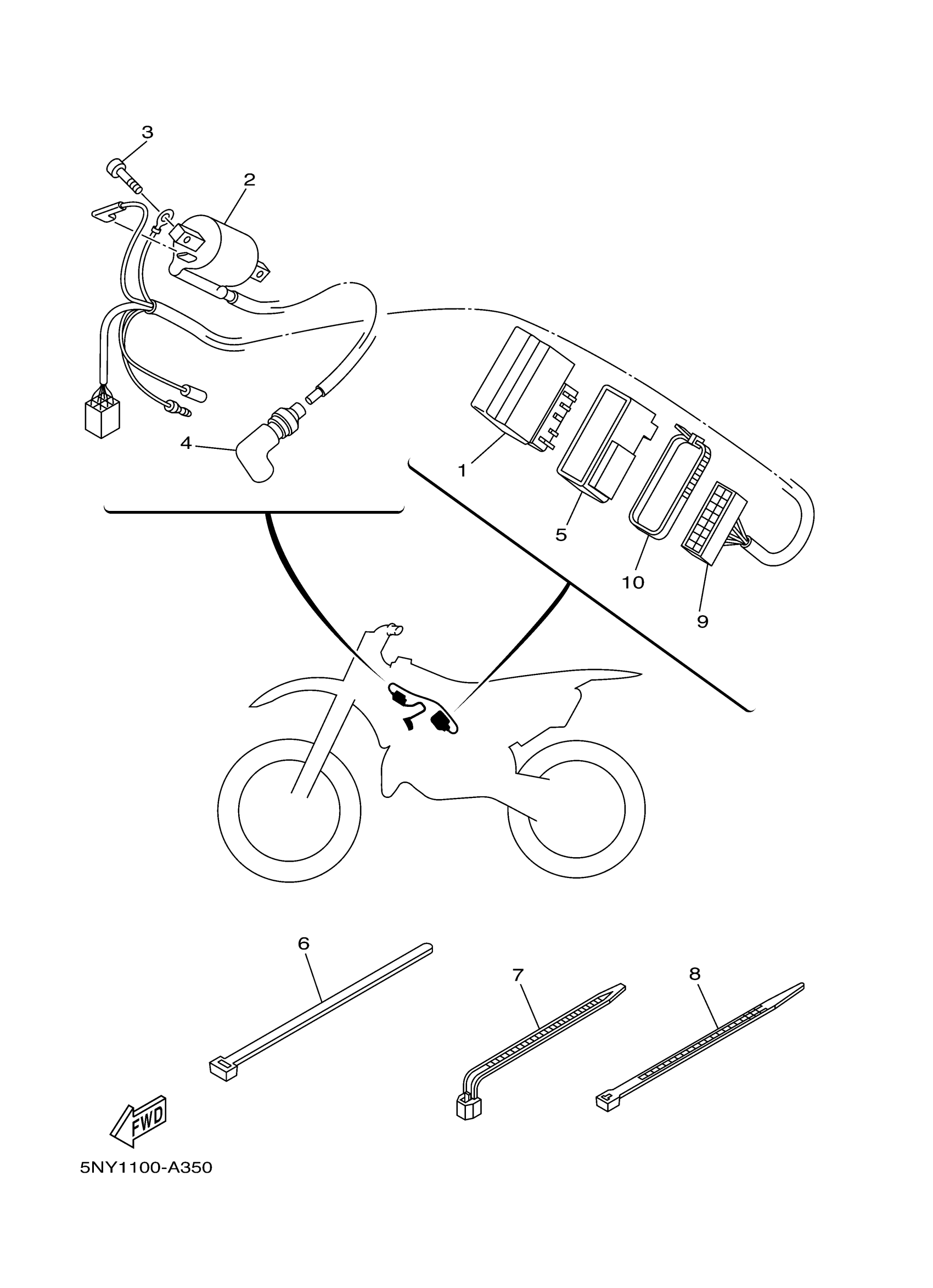 3
2
4
1
5
10
9
6
7
8
FWD
5NY1100-A350