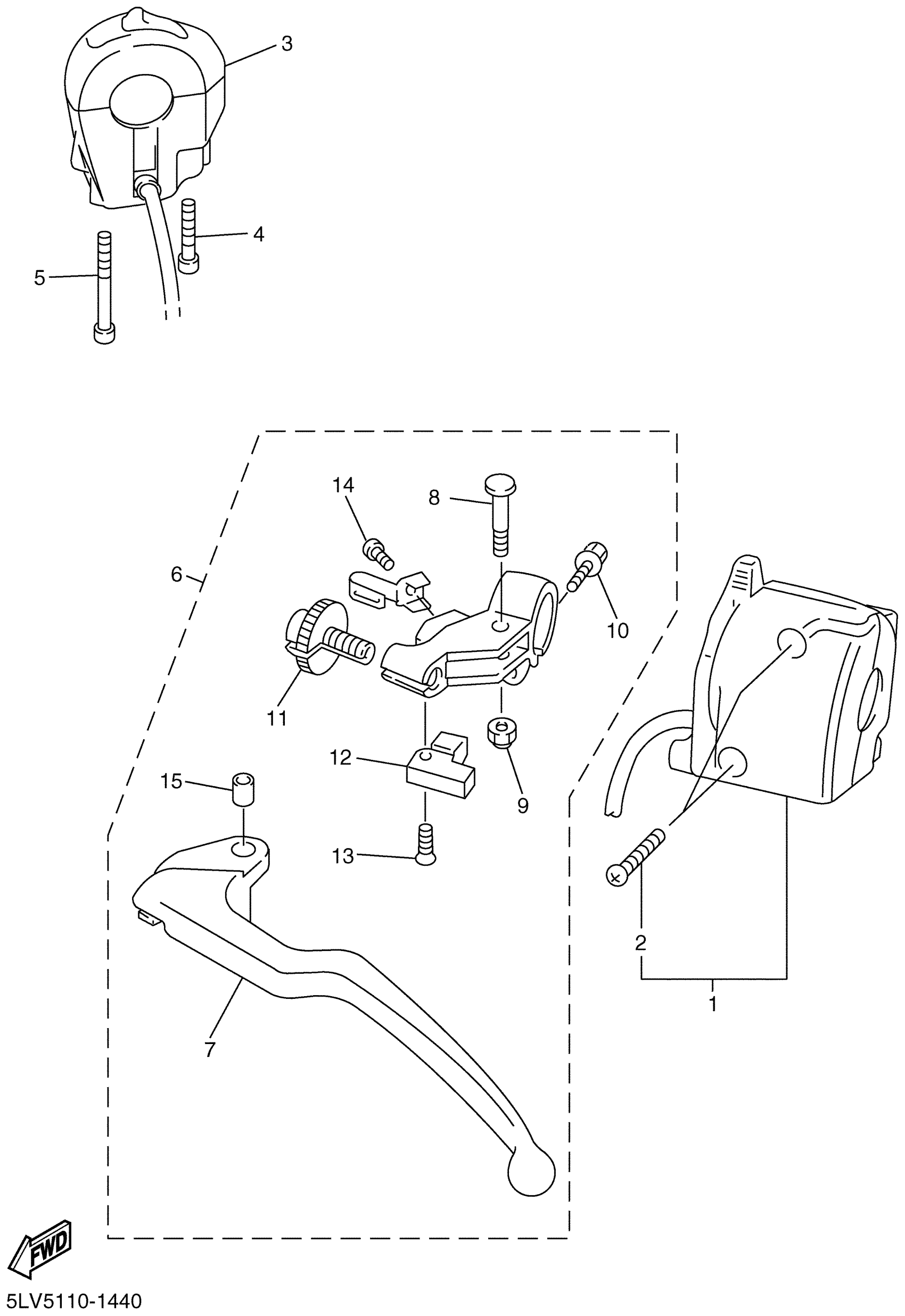 3

4

5

14

8

6

10

11

12

9

15

13

2

1

7

FWD

5LV5110-1440