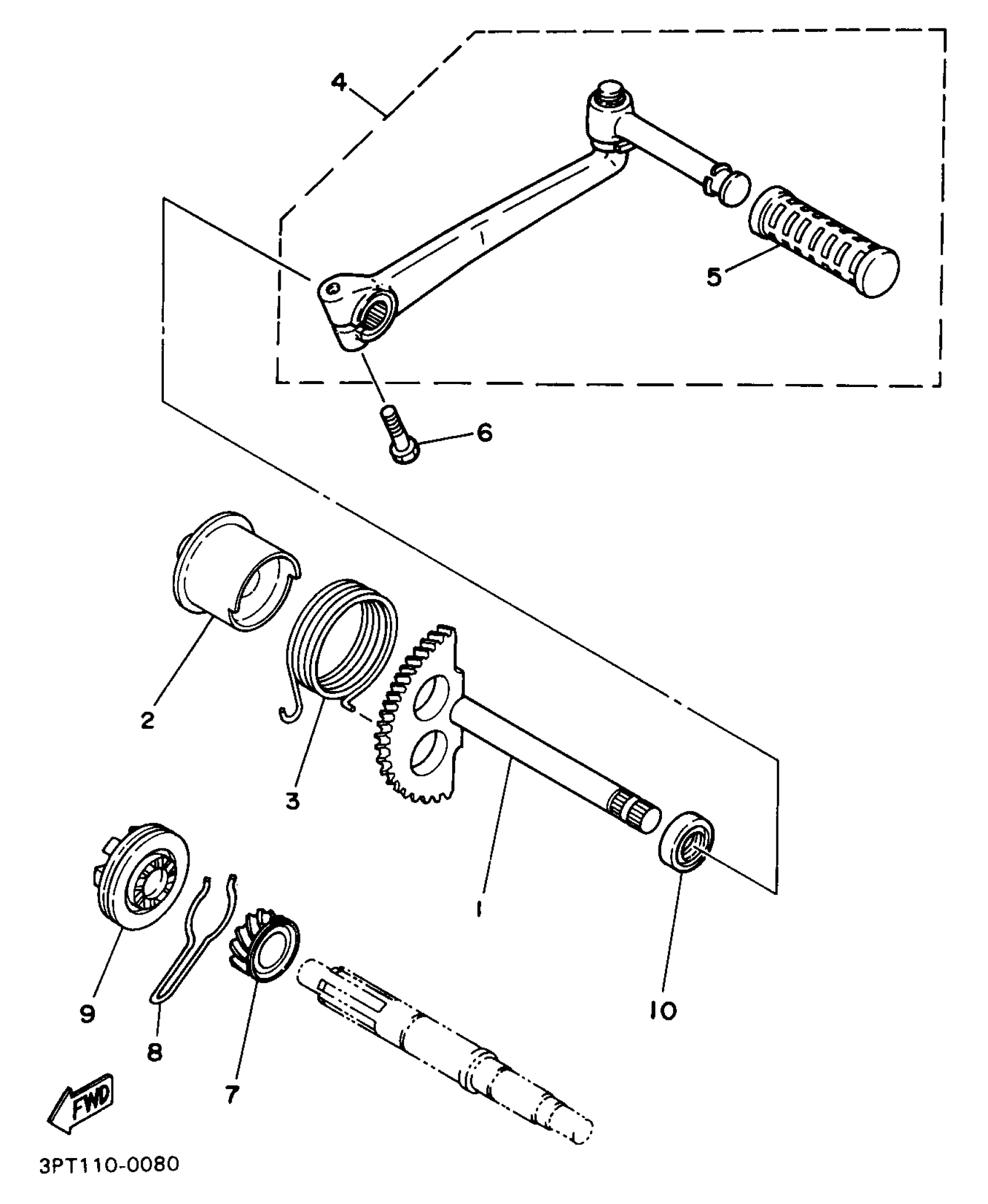 4
5
6
2
3
1
10
9
8
7
FWD
3PT110-0080