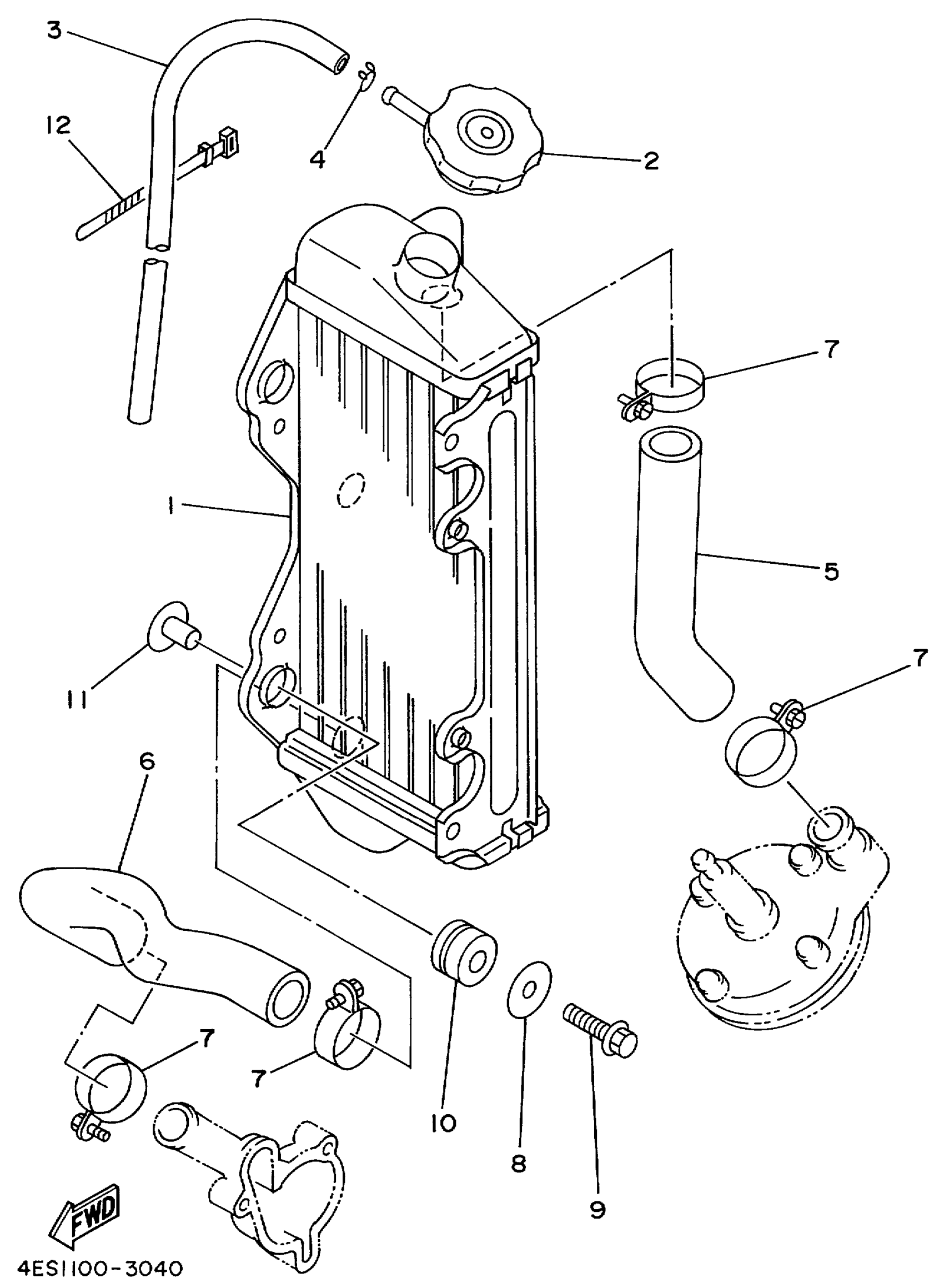 3
12
4
2
7
1
5
11
7
6
7
7
10
8
9
FWD
4ES1100-3040